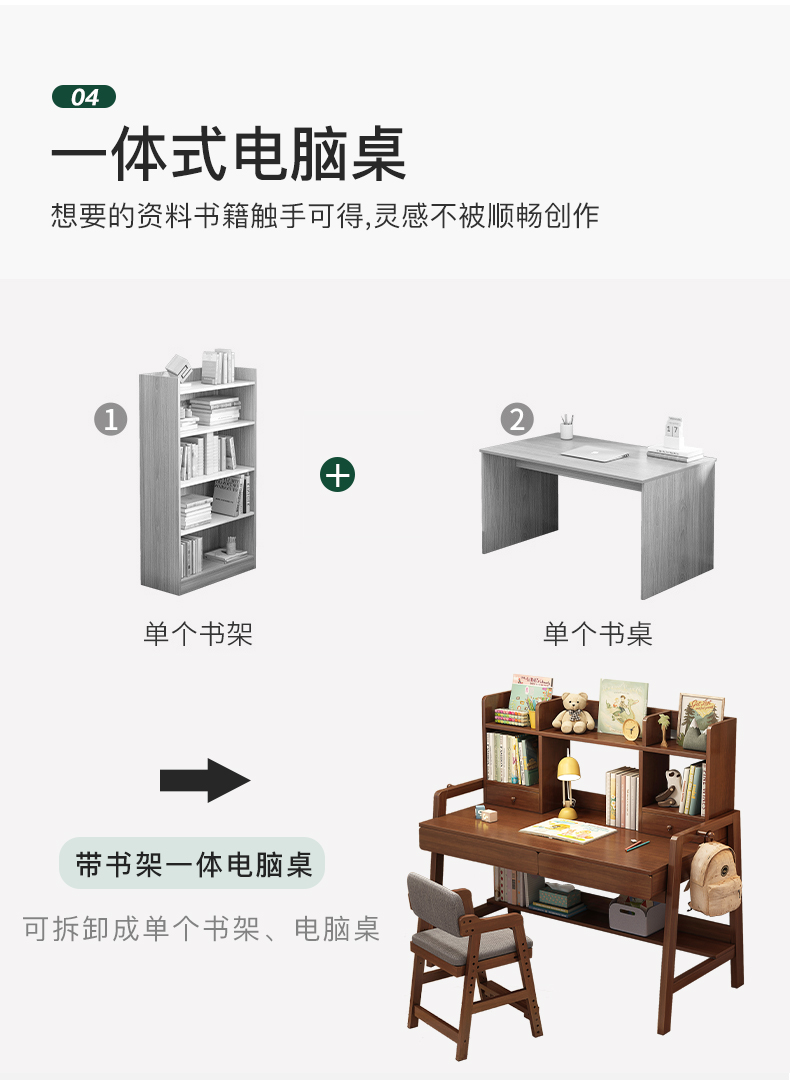 04

一体式电脑桌

想要的资料书籍触手可得,灵感不被顺畅创作

1

+

2

单个书架

单个书桌

带书架一体电脑桌

可拆卸成单个书架、电脑桌