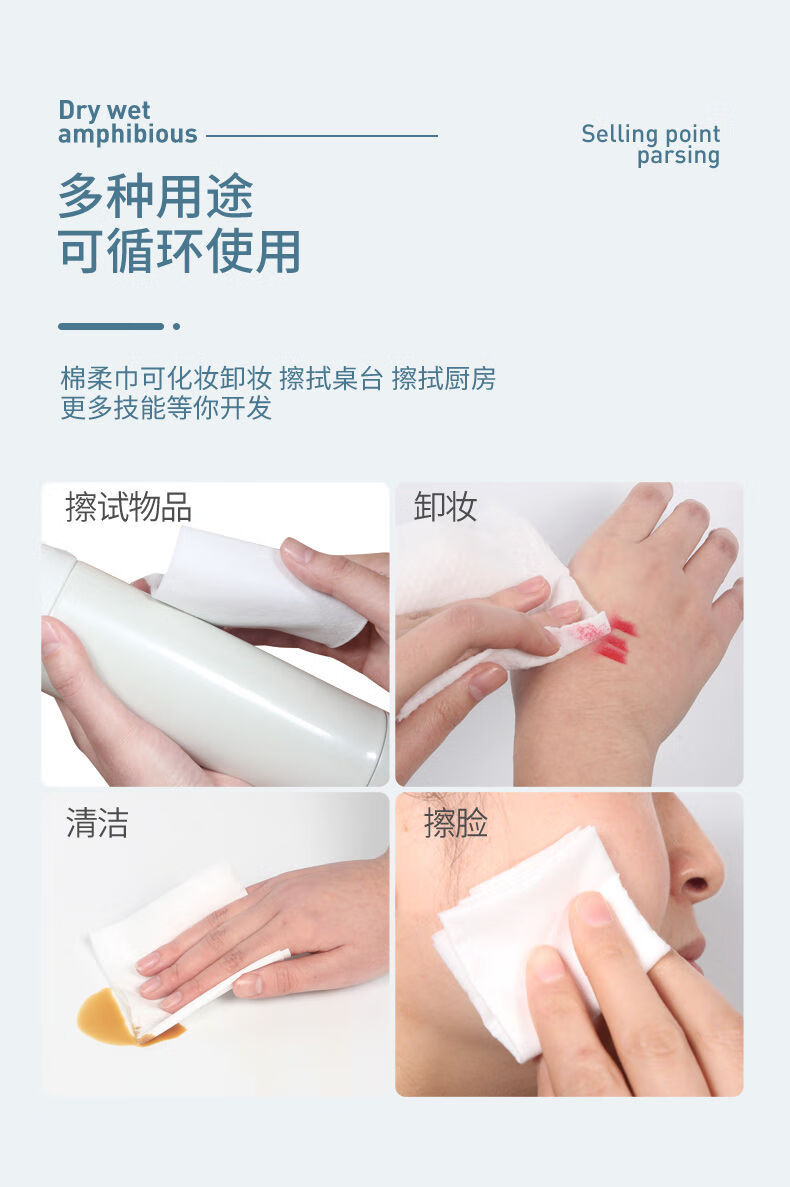 Dry wet amphibious

Selling point parsing

多种用途
可循环使用

棉柔巾可化妆卸妆 擦拭桌台 擦拭厨房
更多技能等你开发

擦试物品

卸妆

清洁

擦脸