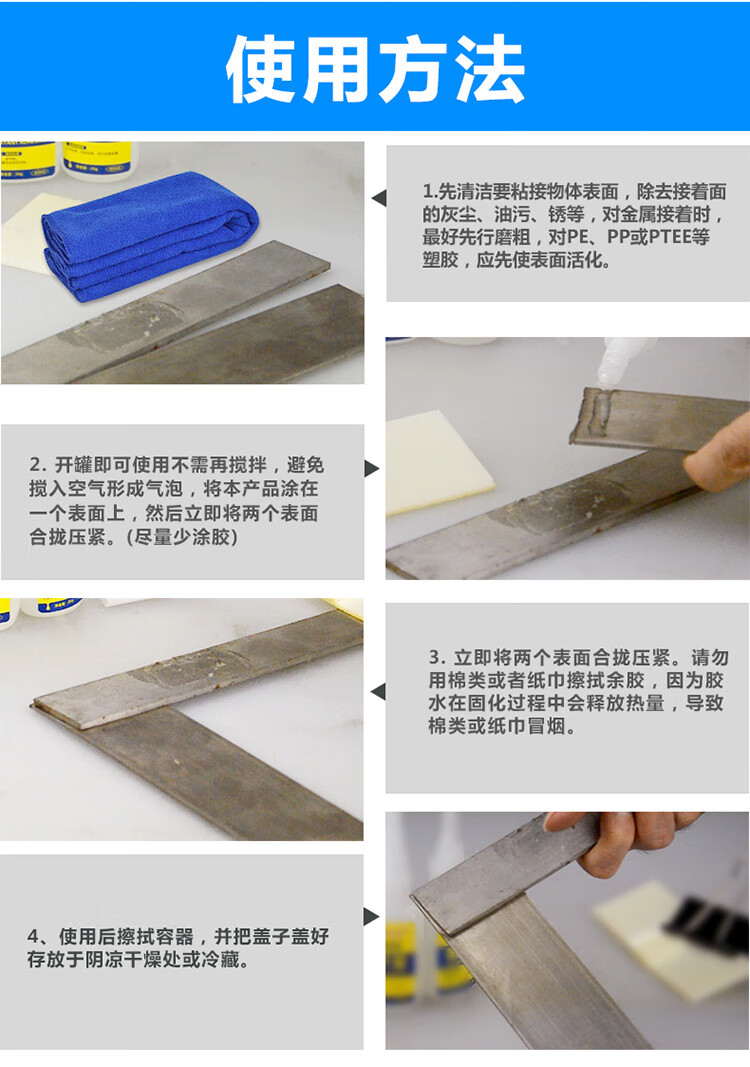 使用方法

1.先清洁要粘接物体表面，除去接着面的灰尘、油污、锈等，对金属接着时，最好先行磨粗，对PE、PP或PTEE等塑胶，应先使表面活化。

2. 开罐即可使用不需再搅拌，避免搅入空气形成气泡，将本产品涂在一个表面上，然后立即将两个表面合拢压紧。(尽量少涂胶)

3. 立即将两个表面合拢压紧。请勿用棉类或者纸巾擦拭余胶，因为胶水在固化过程中会释放热量，导致棉类或纸巾冒烟。

4、使用后擦拭容器，并把盖子盖好存放于阴凉干燥处或冷藏。