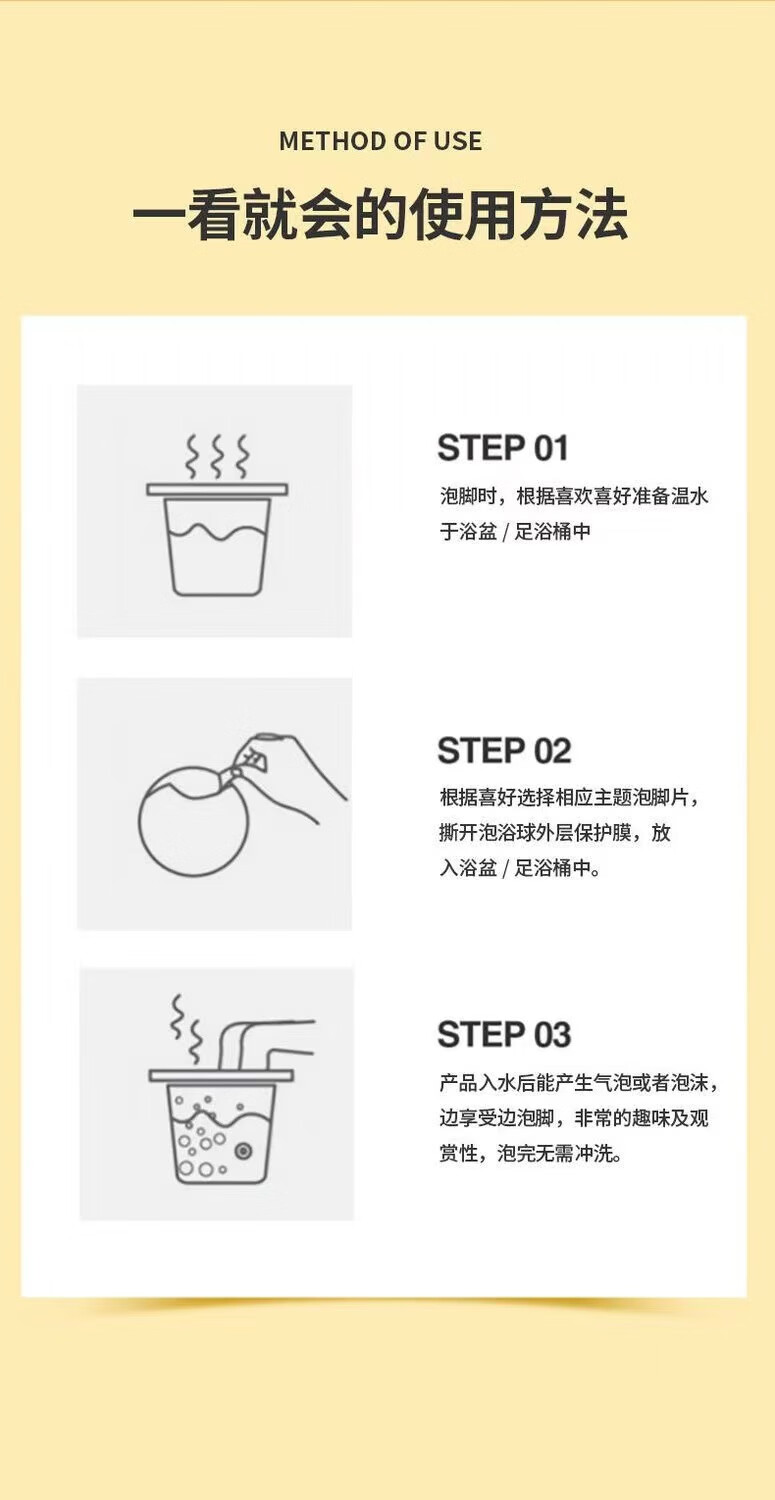 METHOD OF USE

一看就会的使用方法

STEP 01

泡脚时，根据喜欢喜好准备温水于浴盆 / 足浴桶中

STEP 02

根据喜好选择相应主题泡脚片，撕开泡浴球外层保护膜，放入浴盆 / 足浴桶中。

STEP 03

产品入水后能产生气泡或者泡沫，边享受边泡脚，非常的趣味及观赏性，泡完无需冲洗。