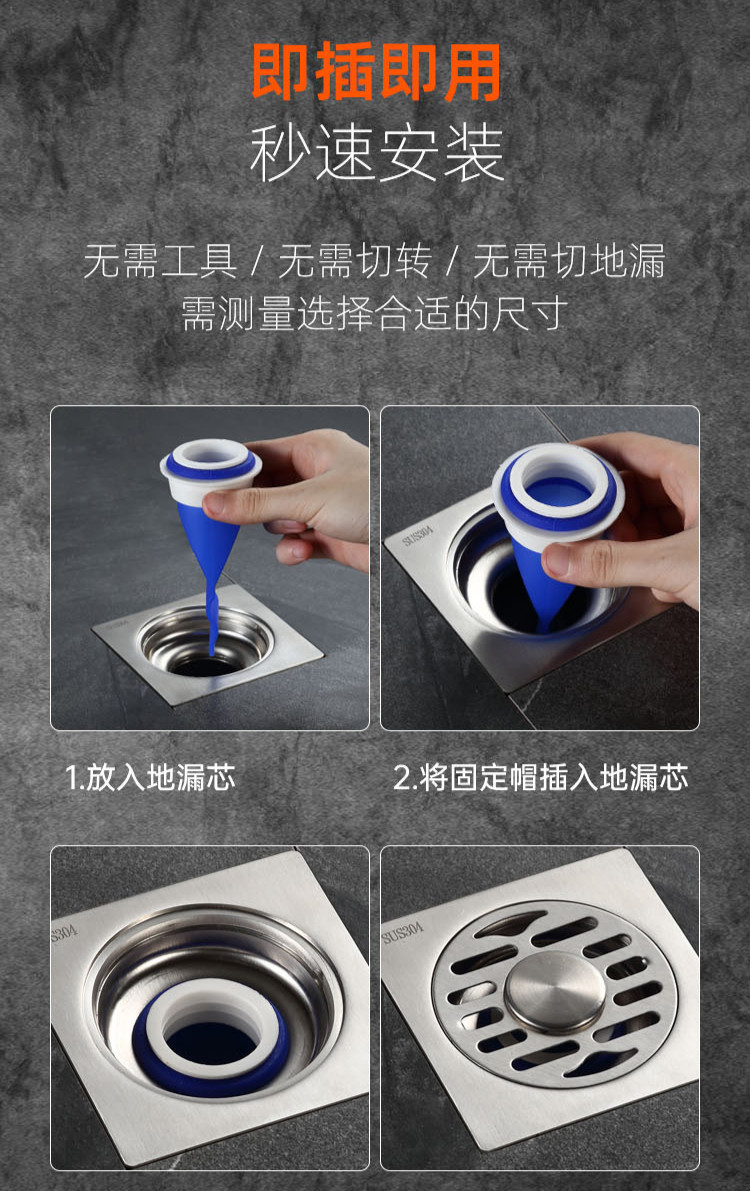 即插即用
秒速安装

无需工具 / 无需切转 / 无需切地漏
需测量选择合适的尺寸

SUS304

1.放入地漏芯

2.将固定帽插入地漏芯

SUS304

SUS304