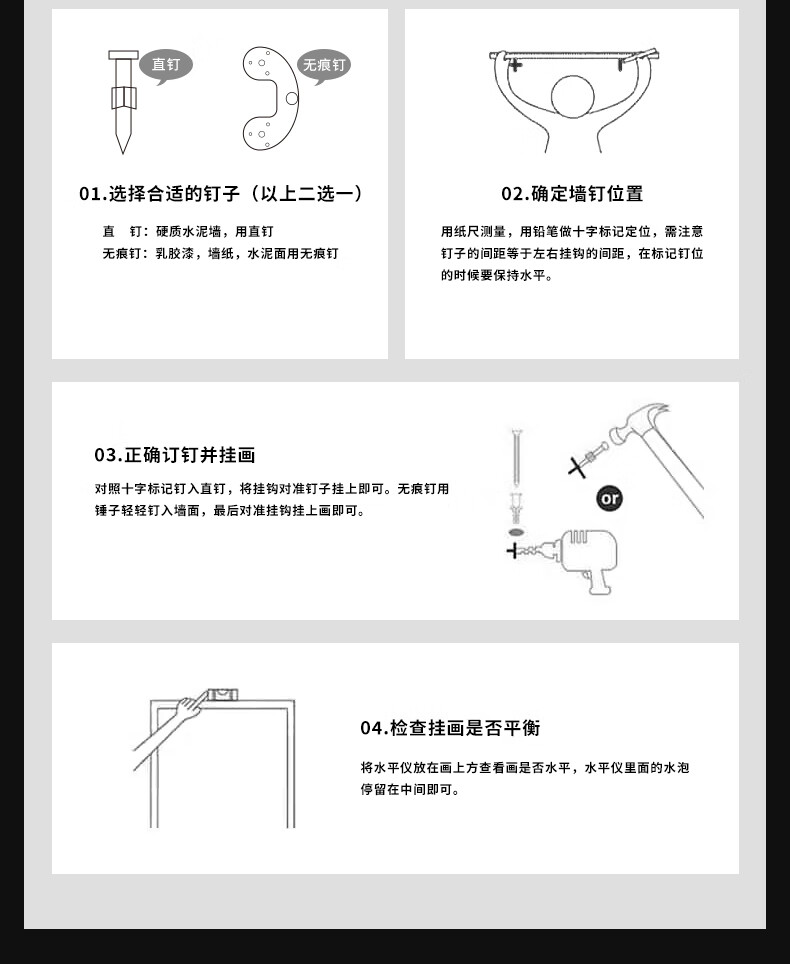 直钉

无痕钉

01.选择合适的钉子（以上二选一）

直　钉：硬质水泥墙，用直钉
无痕钉：乳胶漆，墙纸，水泥面用无痕钉

02.确定墙钉位置

用纸尺测量，用铅笔做十字标记定位，需注意钉子的间距等于左右挂钩的间距，在标记钉位的时候要保持水平。

03.正确订钉并挂画

对照十字标记钉入直钉，将挂钩对准钉子挂上即可。无痕钉用锤子轻轻钉入墙面，最后对准挂钩挂上画即可。

or

04.检查挂画是否平衡

将水平仪放在画上方查看画是否水平，水平仪里面的水泡停留在中间即可。