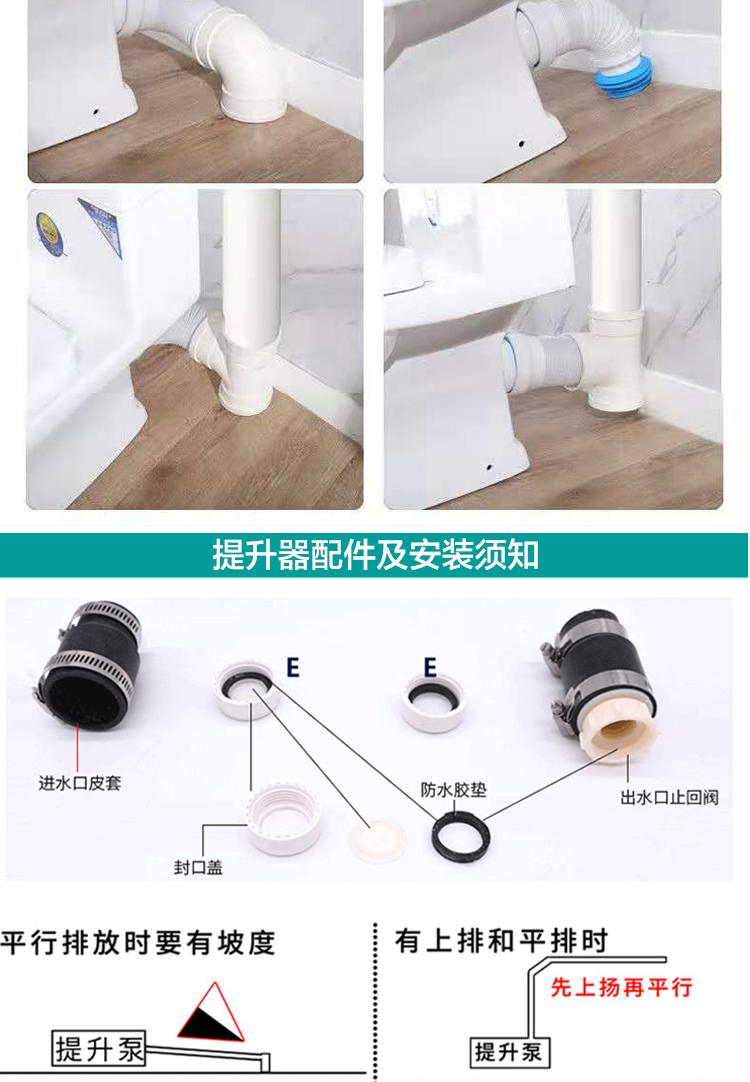 提升器配件及安装须知

E

E

进水口皮套

防水胶垫

出水口止回阀

封口盖

平行排放时要有坡度

提升泵

有上排和平排时

先上扬再平行

提升泵