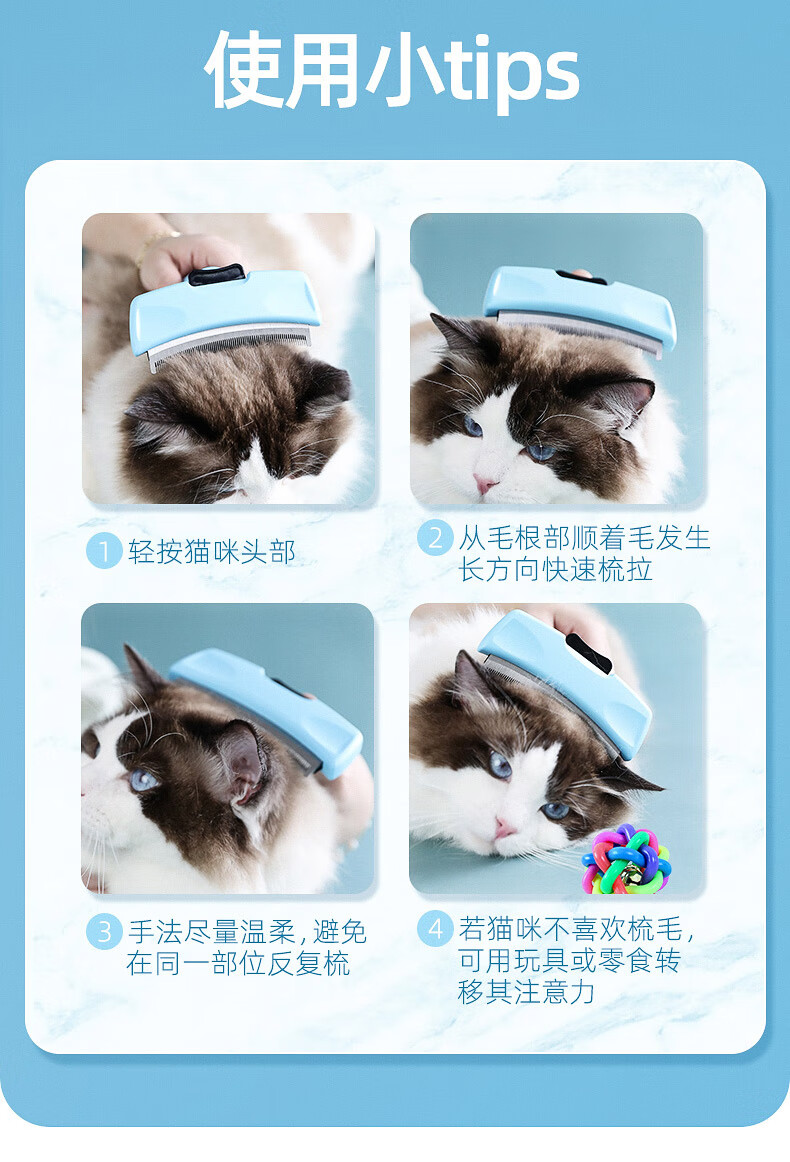 使用小tips

1 轻按猫咪头部

2 从毛根部顺着毛发生长方向快速梳拉

3 手法尽量温柔，避免在同一部位反复梳

4 若猫咪不喜欢梳毛，可用玩具或零食转移其注意力