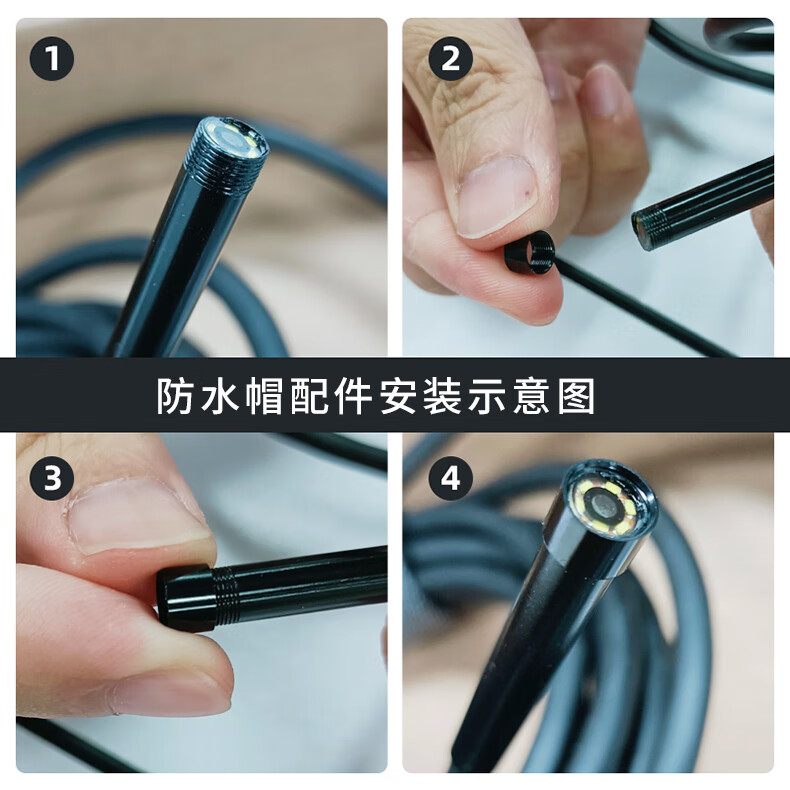 1

2

防水帽配件安装示意图

3

4