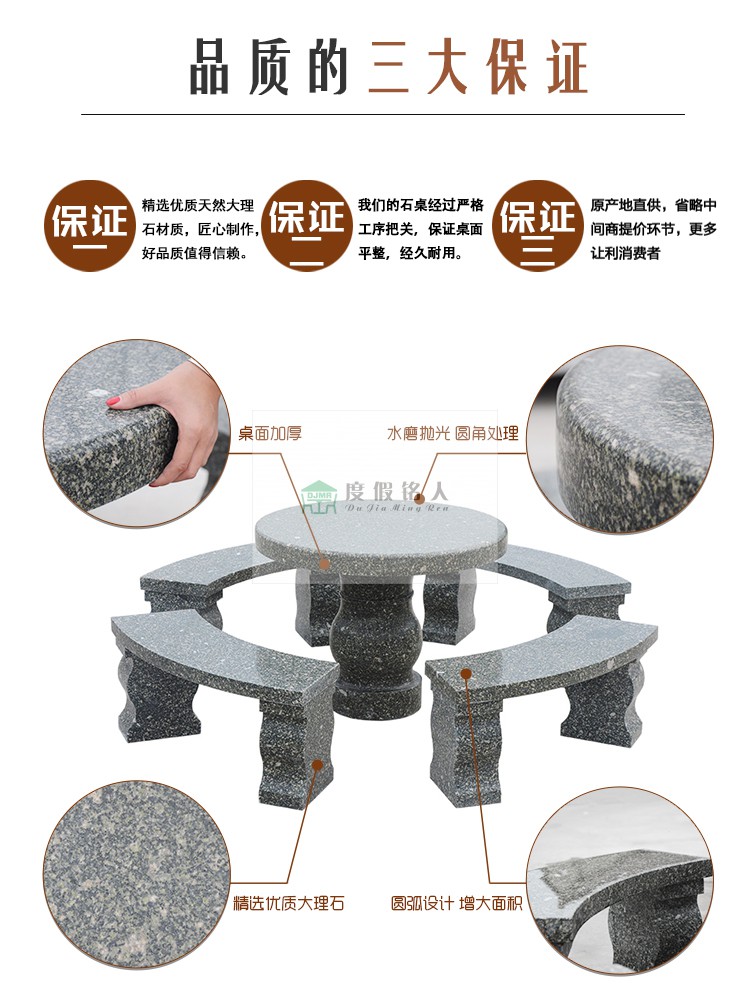 品质的三大保证

保证一
精选优质天然大理石材质，匠心制作，好品质值得信赖。

保证二
我们的石桌经过严格工序把关，保证桌面平整，经久耐用。

保证三
原产地直供，省略中间商提价环节，更多让利消费者

桌面加厚

水磨抛光 圆角处理

DJMR 度假铭人 Du Jia Ming Ren

精选优质大理石

圆弧设计 增大面积