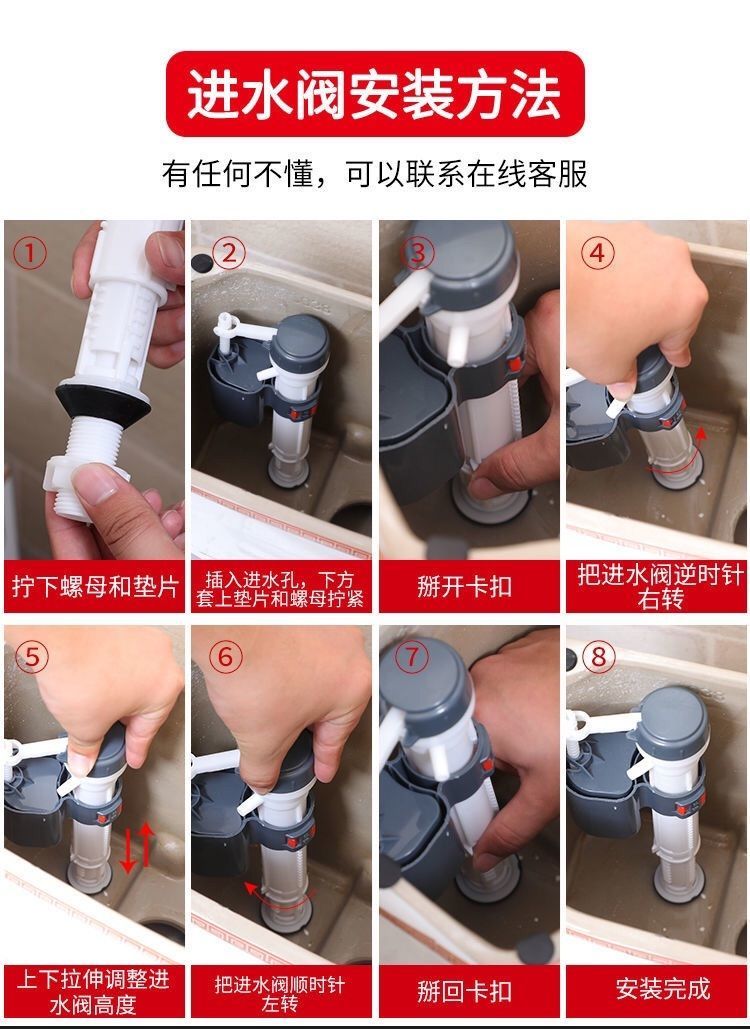 进水阀安装方法

有任何不懂，可以联系在线客服

①
拧下螺母和垫片

②
插入进水孔，下方套上垫片和螺母拧紧

③
掰开卡扣

④
把进水阀逆时针右转

⑤
上下拉伸调整进水阀高度

⑥
把进水阀顺时针左转

⑦
掰回卡扣

⑧
安装完成