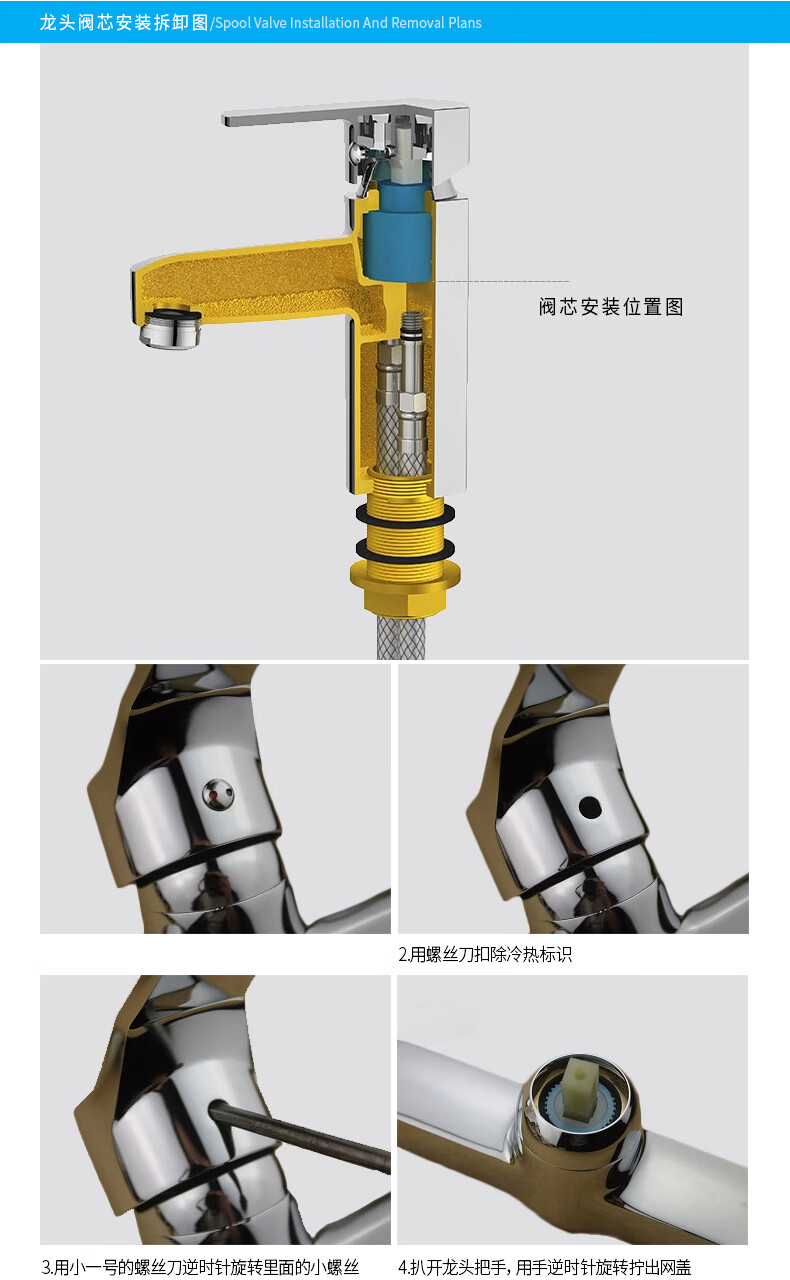 龙头阀芯安装拆卸图/Spool Valve Installation And Removal Plans

阀芯安装位置图

2.用螺丝刀扣除冷热标识

3.用小一号的螺丝刀逆时针旋转里面的小螺丝

4.扒开龙头把手，用手逆时针旋转拧出网盖