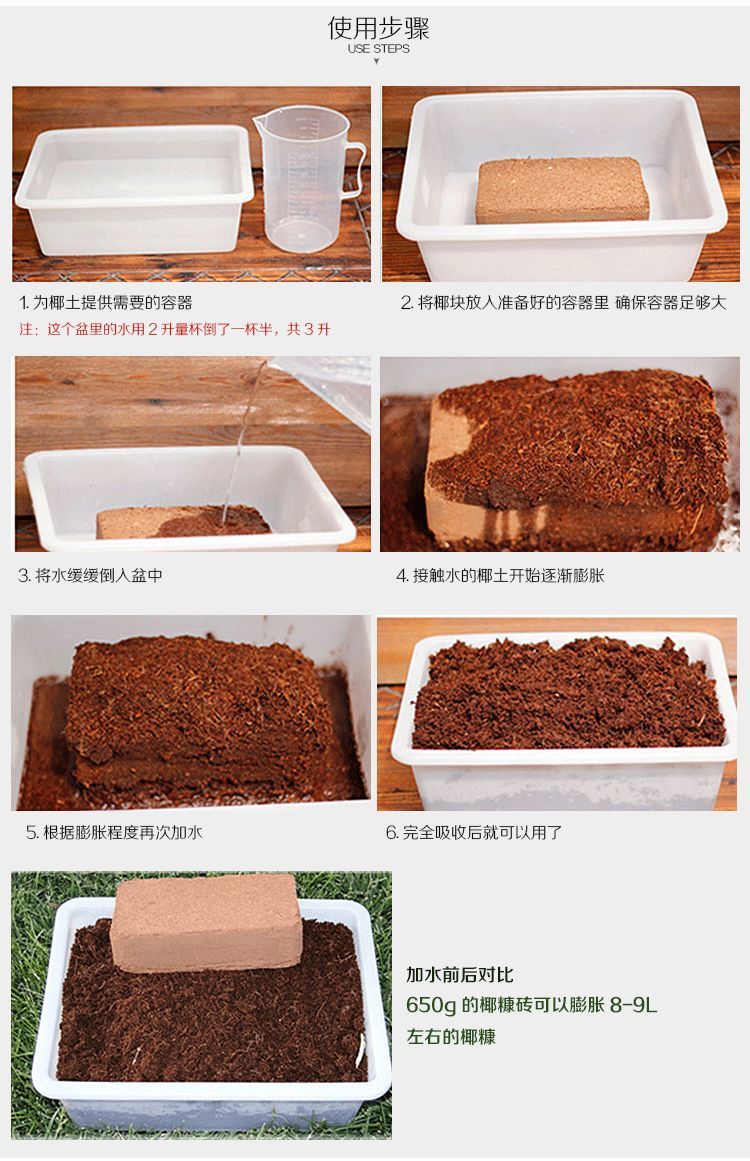 使用步骤
USE STEPS

1. 为椰土提供需要的容器
注：这个盆里的水用 2 升量杯倒了一杯半，共 3 升

2. 将椰块放入准备好的容器里 确保容器足够大

3. 将水缓缓倒入盆中

4. 接触水的椰土开始逐渐膨胀

5. 根据膨胀程度再次加水

6. 完全吸收后就可以用了

加水前后对比
650g 的椰糠砖可以膨胀 8-9L
左右的椰糠