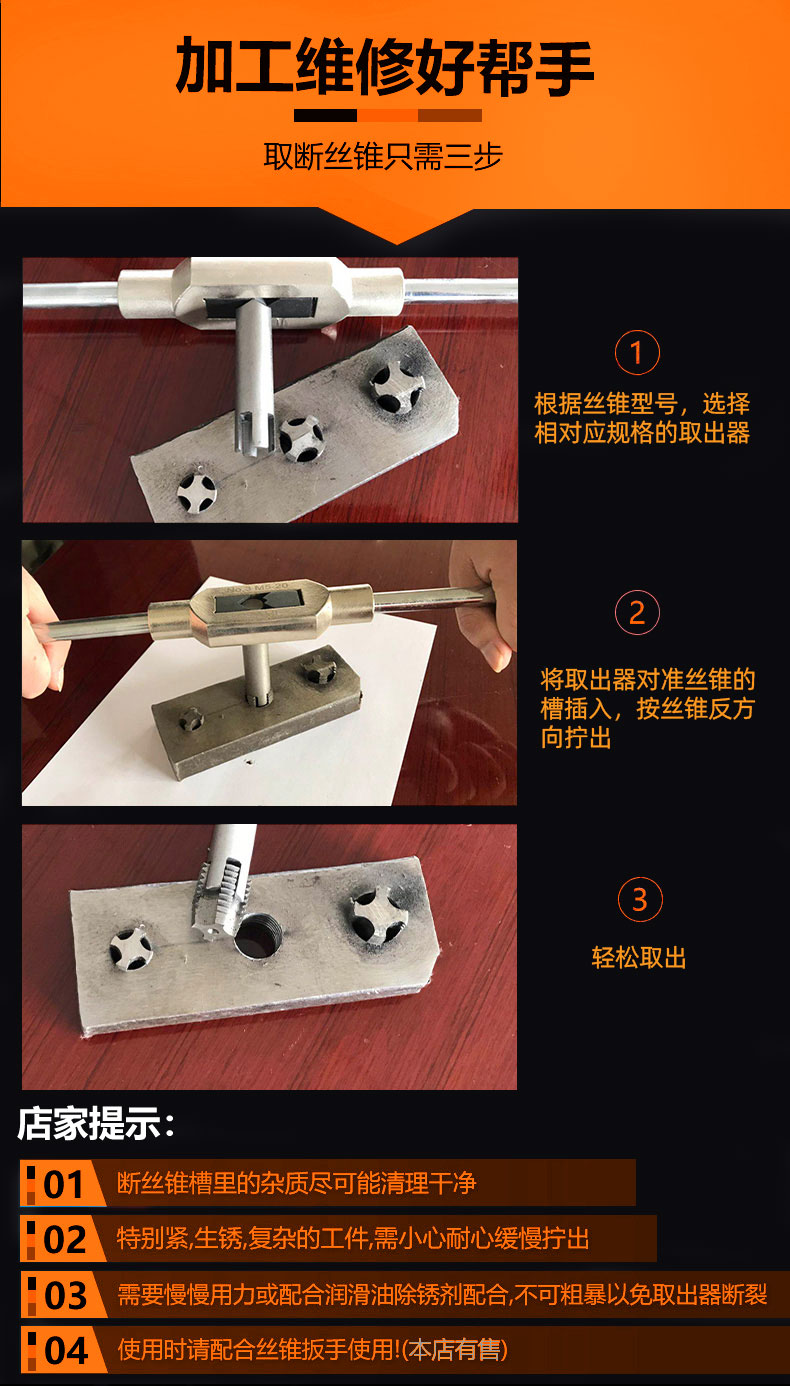 加工维修好帮手

取断丝锥只需三步

1

根据丝锥型号，选择相对应规格的取出器

2

将取出器对准丝锥的槽插入，按丝锥反方向拧出

3

轻松取出

店家提示：

01 断丝锥槽里的杂质尽可能清理干净

02 特别紧,生锈,复杂的工件,需小心耐心缓慢拧出

03 需要慢慢用力或配合润滑油除锈剂配合,不可粗暴以免取出器断裂

04 使用时请配合丝锥扳手使用!(本店有售)