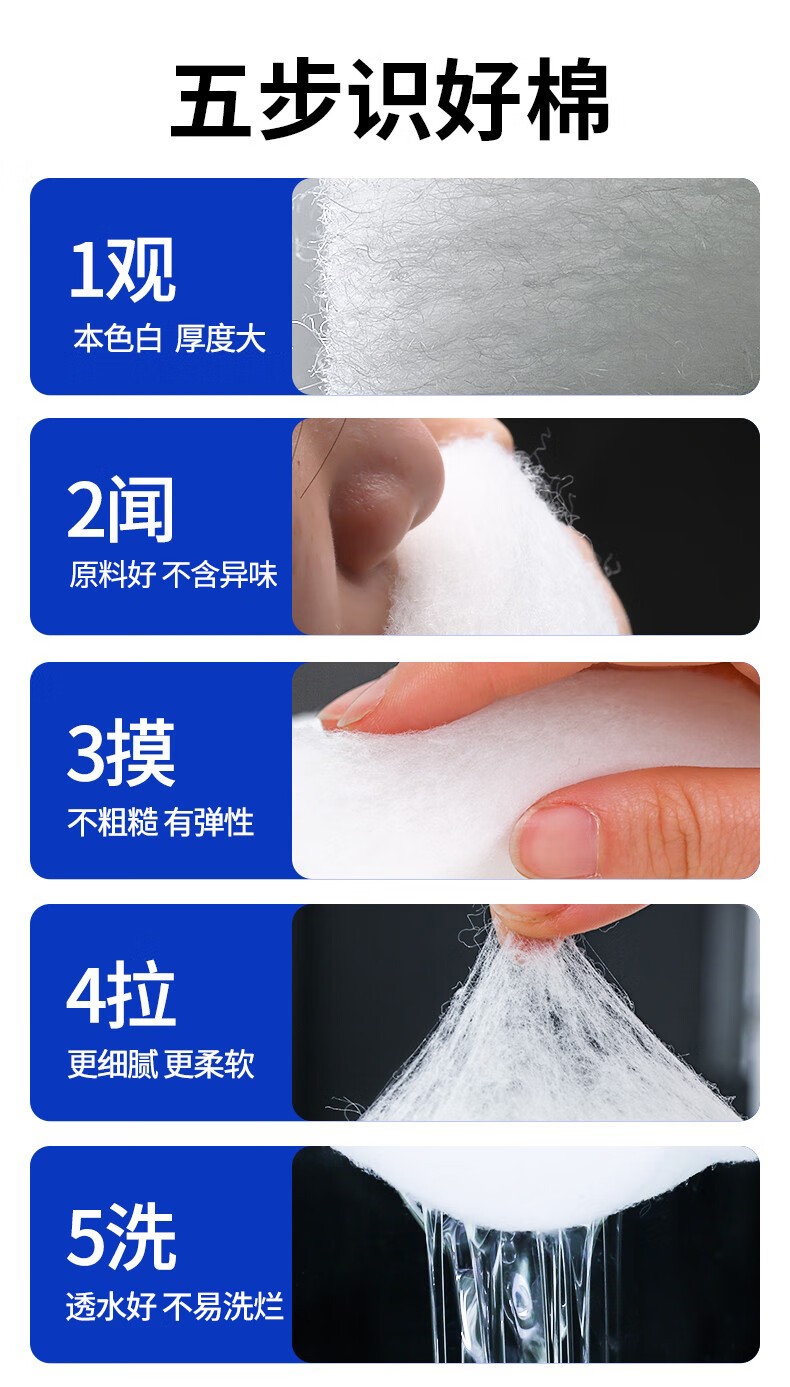 五步识好棉

1观
本色白 厚度大

2闻
原料好 不含异味

3摸
不粗糙 有弹性

4拉
更细腻 更柔软

5洗
透水好 不易洗烂