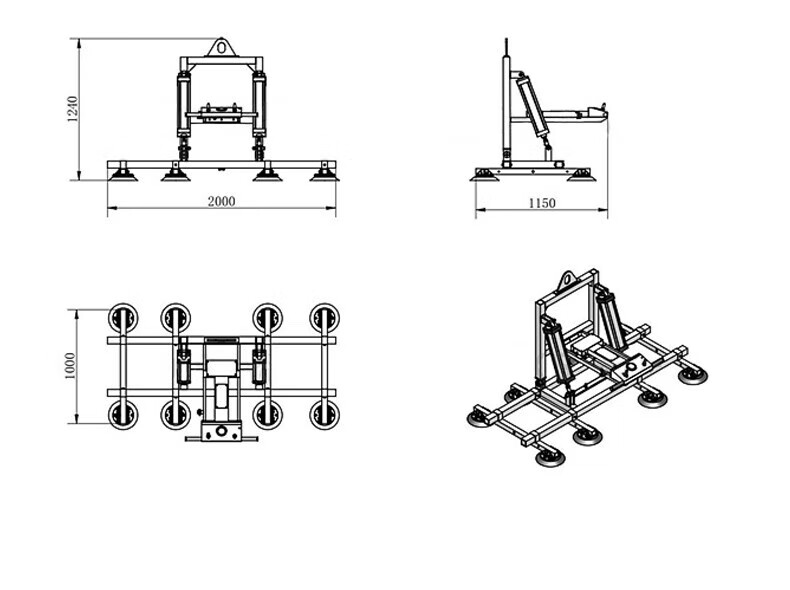 1240
2000
1150
1000