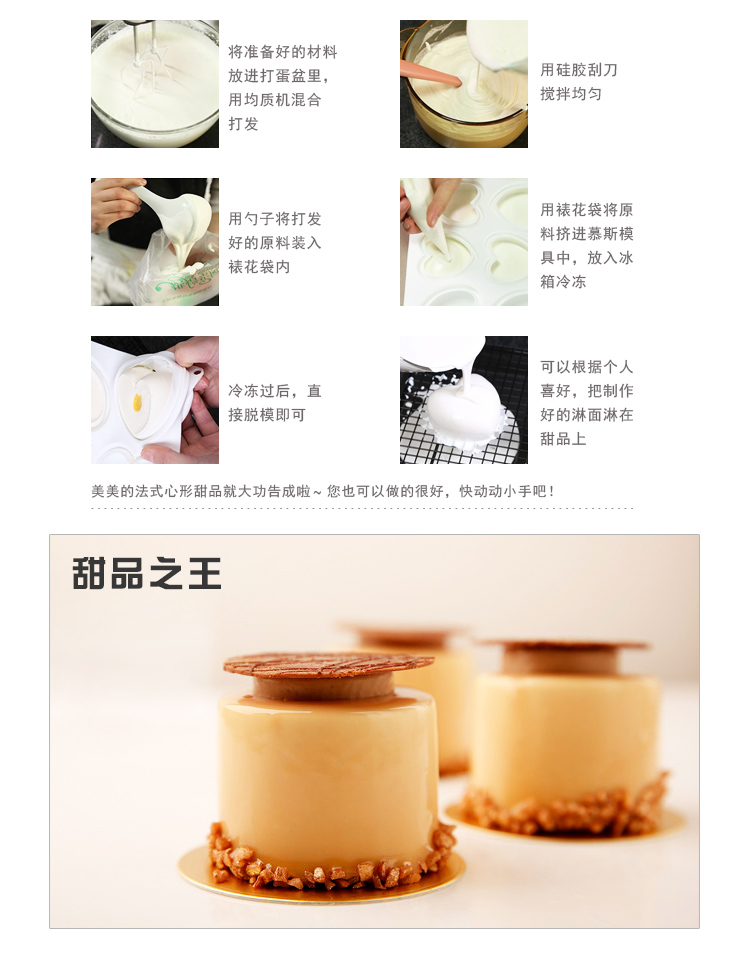 将准备好的材料放进打蛋盆里，用均质机混合打发

用硅胶刮刀搅拌均匀

用勺子将打发好的原料装入裱花袋内

用裱花袋将原料挤进慕斯模具中，放入冰箱冷冻

冷冻过后，直接脱模即可

可以根据个人喜好，把制作好的淋面淋在甜品上

美美的法式心形甜品就大功告成啦～您也可以做的很好，快动动小手吧！

甜品之王