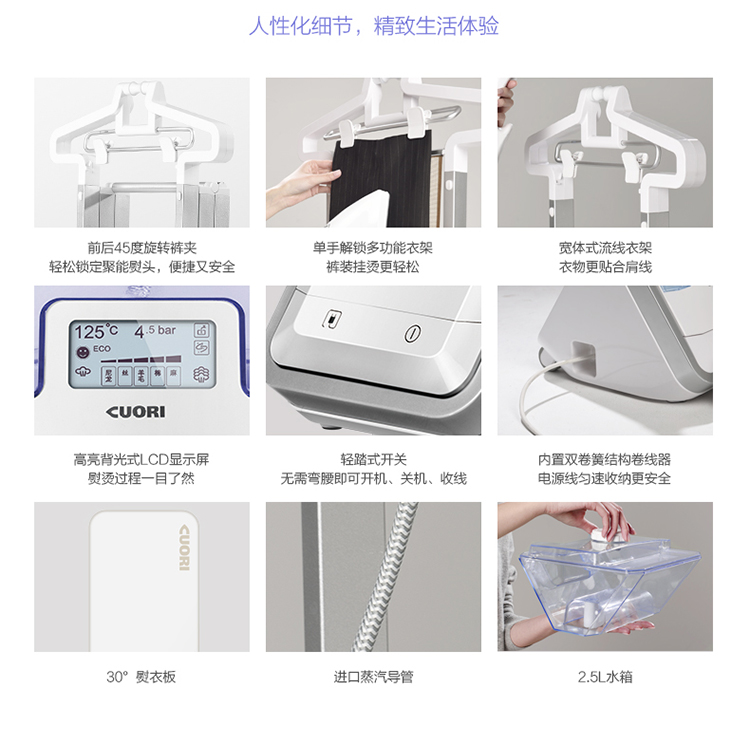 人性化细节，精致生活体验

前后45度旋转裤夹
轻松锁定聚能熨头，便捷又安全

单手解锁多功能衣架
裤装挂烫更轻松

宽体式流线衣架
衣物更贴合肩线

125°C 4.5 bar
ECO
尼龙 丝 羊毛 棉 麻
CUORI

高亮背光式LCD显示屏
熨烫过程一目了然

轻踏式开关
无需弯腰即可开机、关机、收线

内置双卷簧结构卷线器
电源线匀速收纳更安全

CUORI

30° 熨衣板

进口蒸汽导管

2.5L水箱