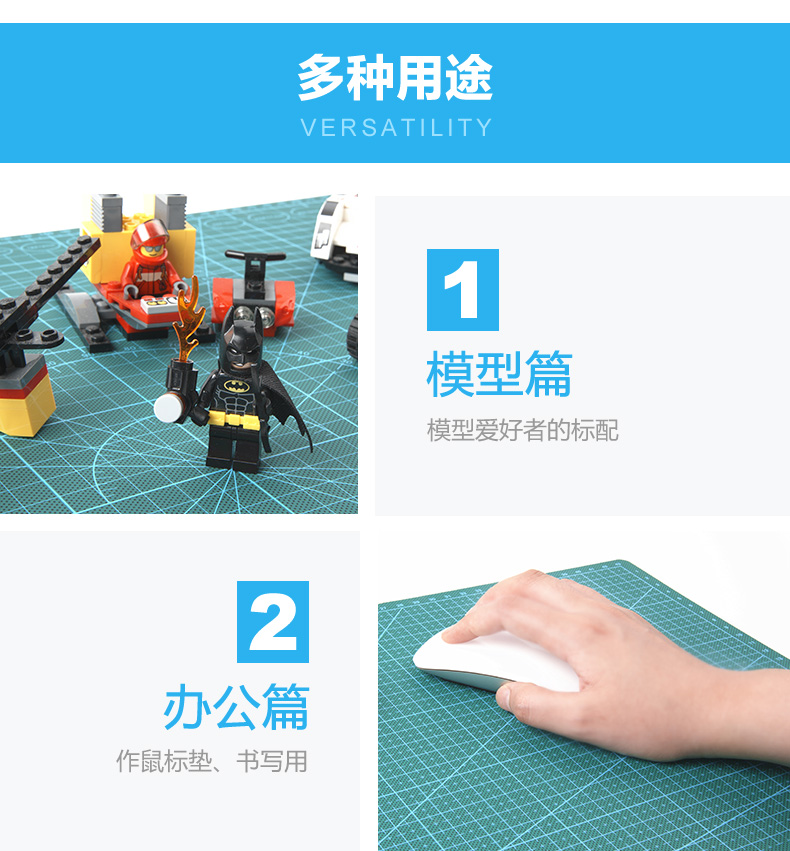 多种用途
VERSATILITY

1
模型篇
模型爱好者的标配

2
办公篇
作鼠标垫、书写用