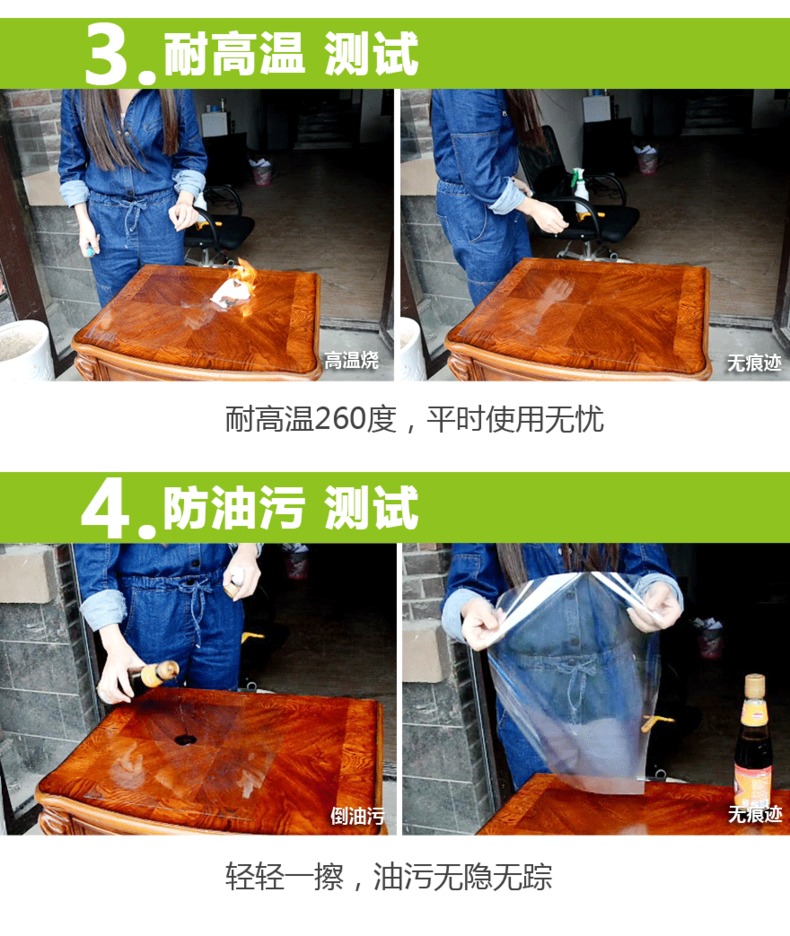 3. 耐高温 测试

高温烧

无痕迹

耐高温260度，平时使用无忧

4. 防油污 测试

倒油污

无痕迹

轻轻一擦，油污无隐无踪