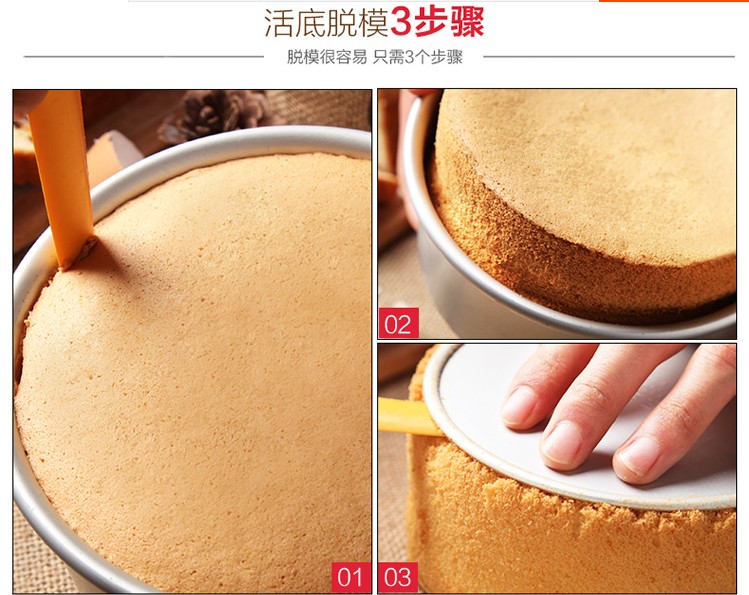 活底脱模3步骤

脱模很容易 只需3个步骤

01

02

03