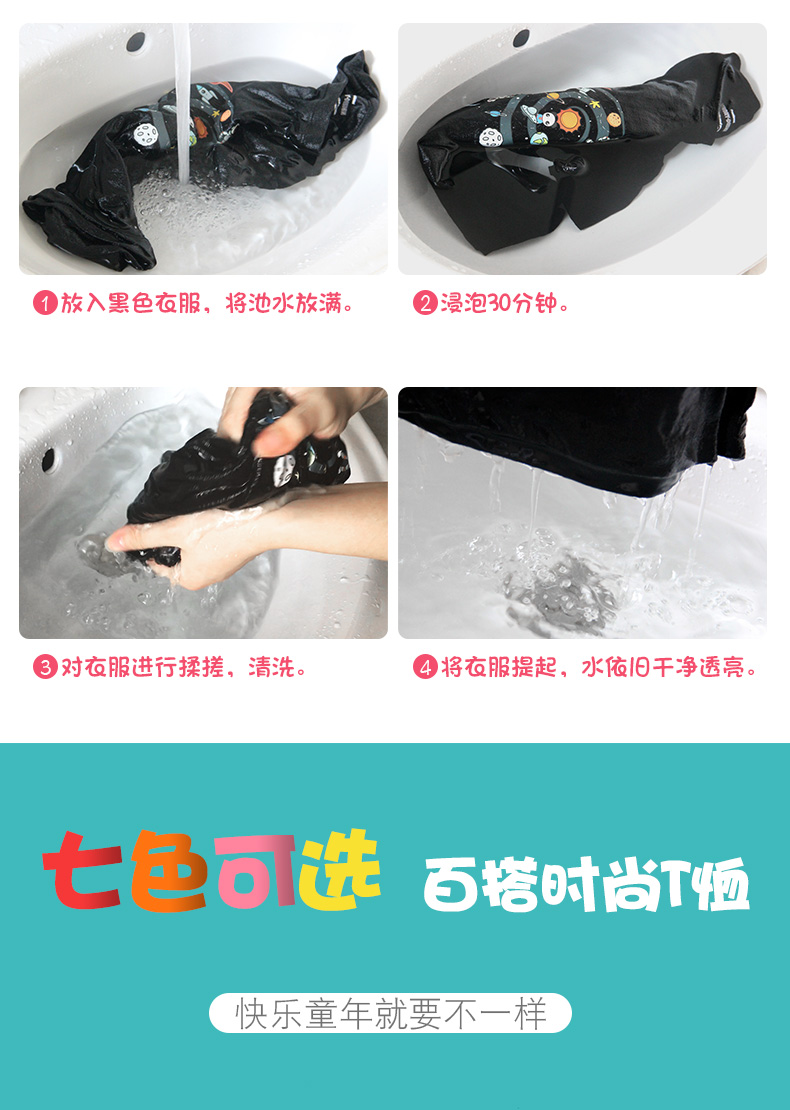 1 放入黑色衣服，将池水放满。

2 浸泡30分钟。

3 对衣服进行揉搓，清洗。

4 将衣服提起，水依旧干净透亮。

七色可选 百搭时尚T恤

快乐童年就要不一样