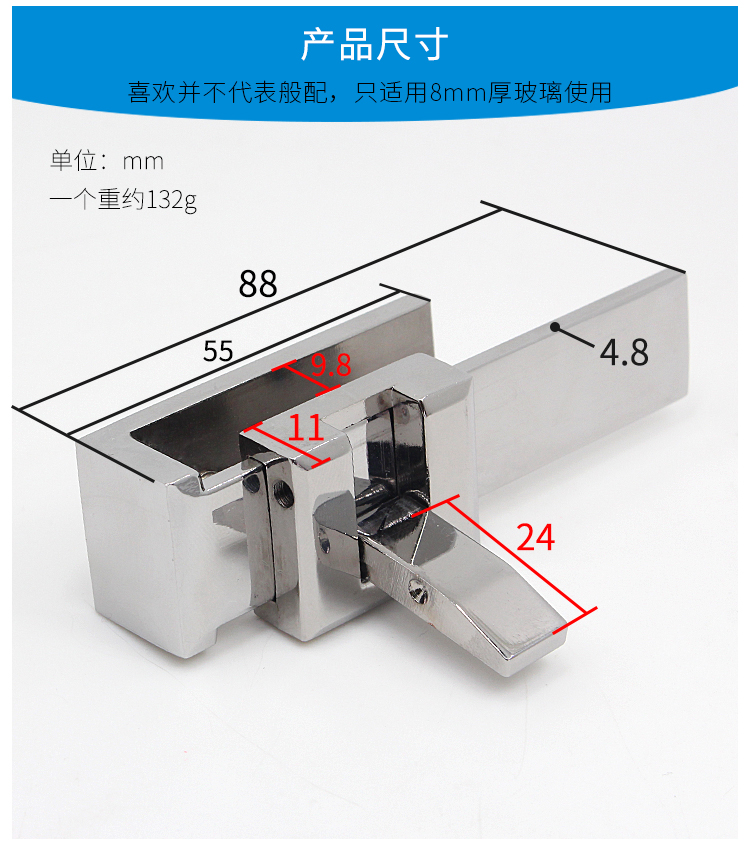 产品尺寸

喜欢并不代表般配，只适用8mm厚玻璃使用

单位：mm

一个重约132g

88

55

9.8

11

4.8

24