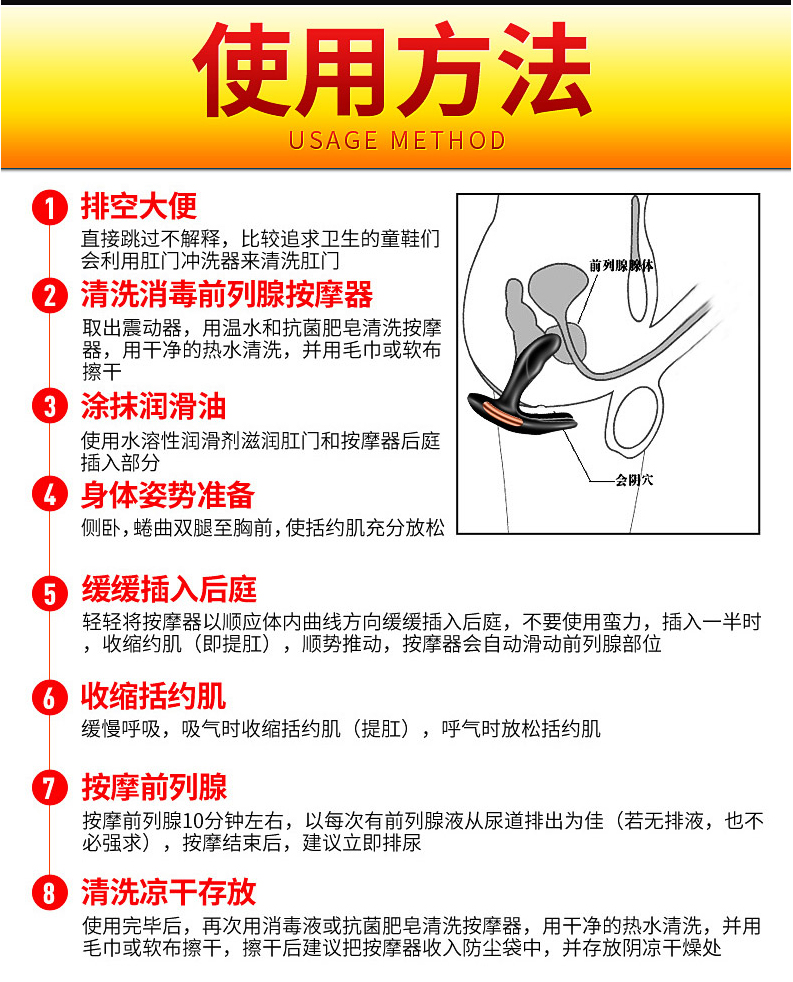 使用方法
USAGE METHOD

1 排空大便
直接跳过不解释，比较追求卫生的童鞋们会利用肛门冲洗器来清洗肛门

2 清洗消毒前列腺按摩器
取出震动器，用温水和抗菌肥皂清洗按摩器，用干净的热水清洗，并用毛巾或软布擦干

3 涂抹润滑油
使用水溶性润滑剂滋润肛门和按摩器后庭插入部分

4 身体姿势准备
侧卧，蜷曲双腿至胸前，使括约肌充分放松

前列腺腺体

会阴穴

5 缓缓插入后庭
轻轻将按摩器以顺应体内曲线方向缓缓插入后庭，不要使用蛮力，插入一半时，收缩约肌（即提肛），顺势推动，按摩器会自动滑动前列腺部位

6 收缩括约肌
缓慢呼吸，吸气时收缩括约肌（提肛），呼气时放松括约肌

7 按摩前列腺
按摩前列腺10分钟左右，以每次有前列腺液从尿道排出为佳（若无排液，也不必强求），按摩结束后，建议立即排尿

8 清洗凉干存放
使用完毕后，再次用消毒液或抗菌肥皂清洗按摩器，用干净的热水清洗，并用毛巾或软布擦干，擦干后建议把按摩器收入防尘袋中，并存放阴凉干燥处