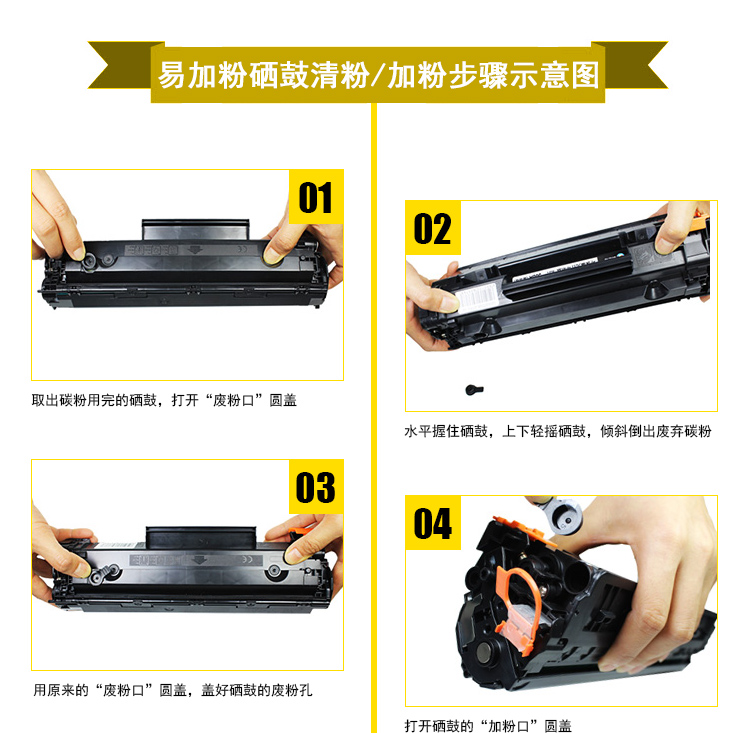 易加粉硒鼓清粉/加粉步骤示意图

01

取出碳粉用完的硒鼓，打开“废粉口”圆盖

02

水平握住硒鼓，上下轻摇硒鼓，倾斜倒出废弃碳粉

03

用原来的“废粉口”圆盖，盖好硒鼓的废粉孔

04

打开硒鼓的“加粉口”圆盖