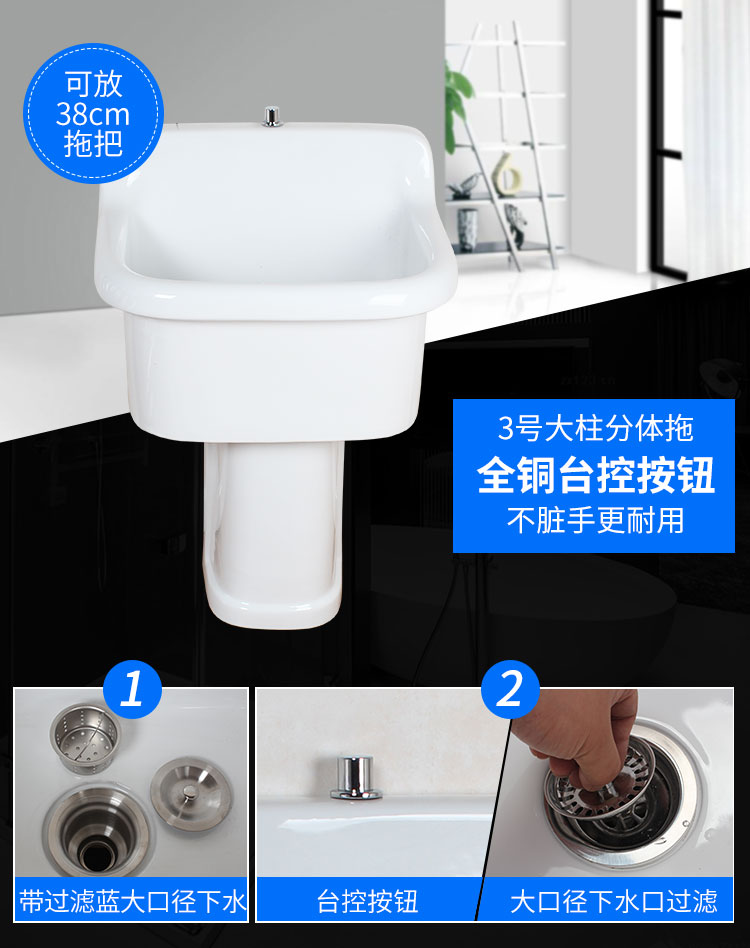 可放
38cm
拖把

3号大柱分体拖
全铜台控按钮
不脏手更耐用

1

2

带过滤蓝大口径下水

台控按钮

大口径下水口过滤