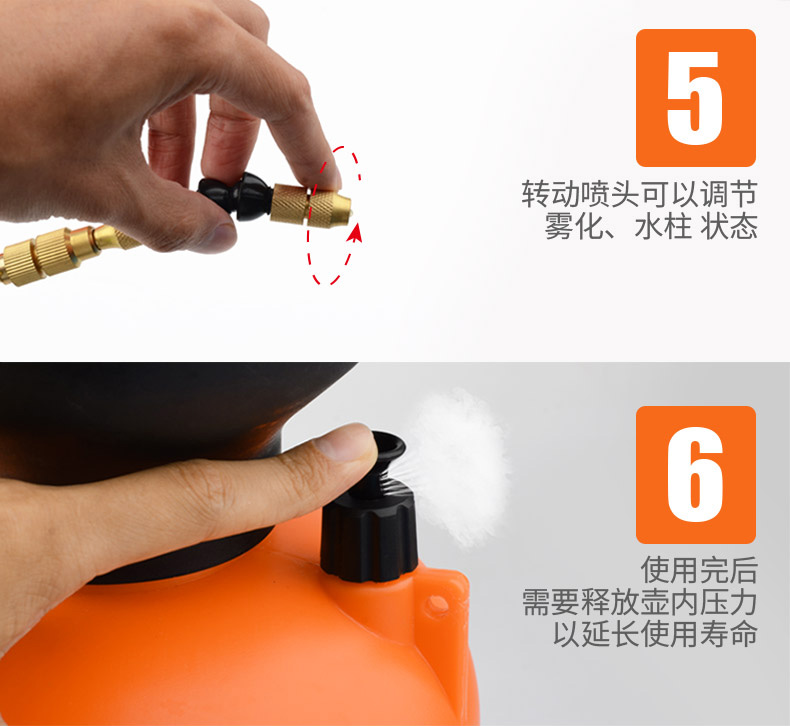 5

转动喷头可以调节
雾化、水柱 状态

6

使用完后
需要释放壶内压力
以延长使用寿命