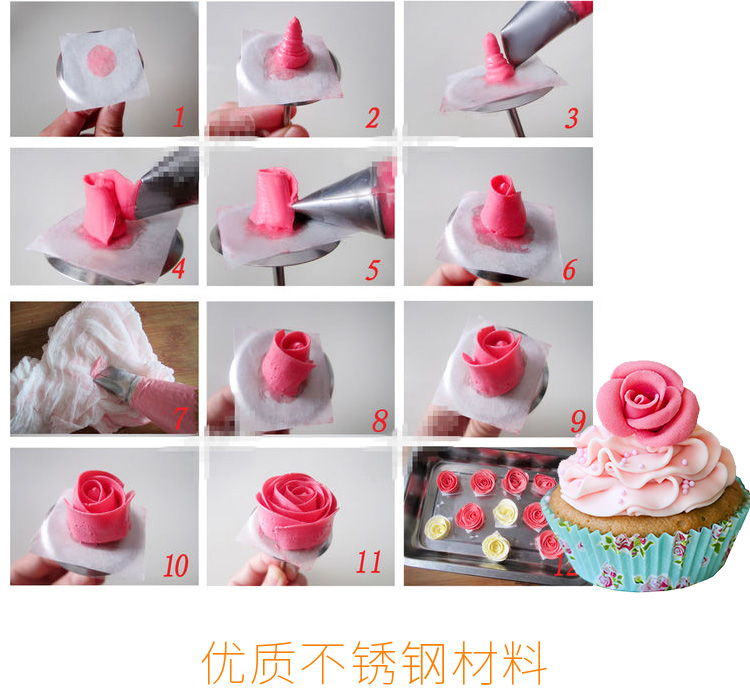 1
2
3
4
5
6
7
8
9
10
11
12

优质不锈钢材料