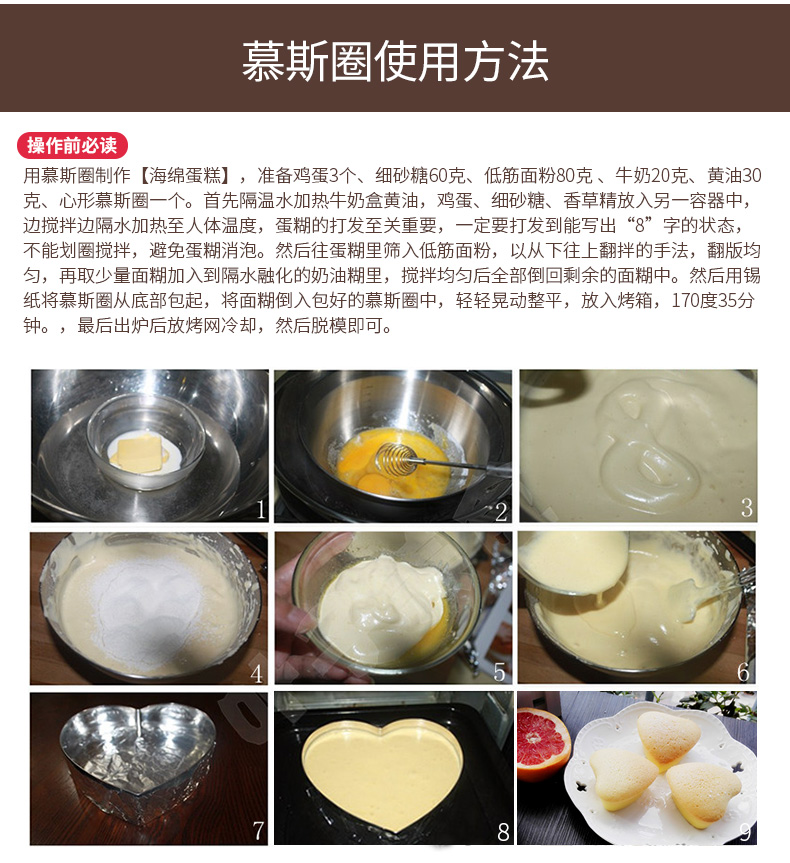 慕斯圈使用方法

操作前必读

用慕斯圈制作【海绵蛋糕】，准备鸡蛋3个、细砂糖60克、低筋面粉80克 、牛奶20克、黄油30克、心形慕斯圈一个。首先隔温水加热牛奶盒黄油，鸡蛋、细砂糖、香草精放入另一容器中，边搅拌边隔水加热至人体温度，蛋糊的打发至关重要，一定要打发到能写出“8”字的状态，不能划圈搅拌，避免蛋糊消泡。然后往蛋糊里筛入低筋面粉，以从下往上翻拌的手法，翻版均匀，再取少量面糊加入到隔水融化的奶油糊里，搅拌均匀后全部倒回剩余的面糊中。然后用锡纸将慕斯圈从底部包起，将面糊倒入包好的慕斯圈中，轻轻晃动整平，放入烤箱，170度35分钟。，最后出炉后放烤网冷却，然后脱模即可。

1

2

3

4

5

6

7

8

9