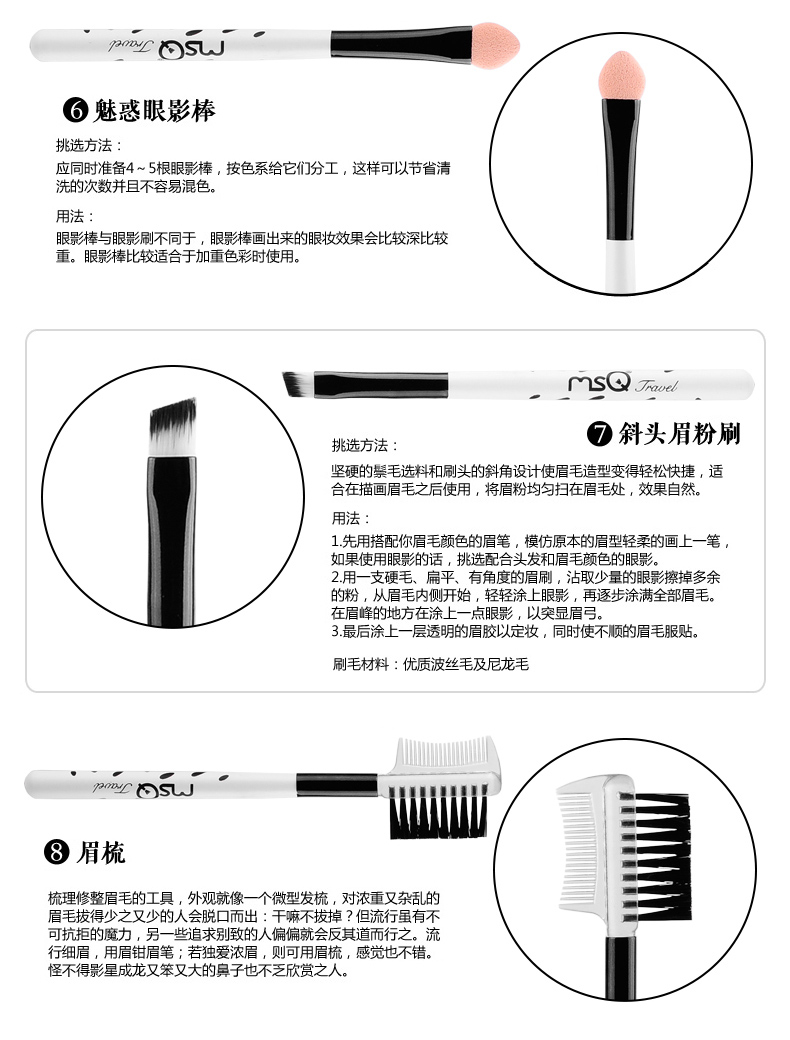 msQ Travel

❻ 魅惑眼影棒

挑选方法：
应同时准备4～5根眼影棒，按色系给它们分工，这样可以节省清洗的次数并且不容易混色。

用法：
眼影棒与眼影刷不同于，眼影棒画出来的眼妆效果会比较深比较重。眼影棒比较适合于加重色彩时使用。

msQ Travel

❼ 斜头眉粉刷

挑选方法：
坚硬的鬃毛选料和刷头的斜角设计使眉毛造型变得轻松快捷，适合在描画眉毛之后使用，将眉粉均匀扫在眉毛处，效果自然。

用法：
1.先用搭配你眉毛颜色的眉笔，模仿原本的眉型轻柔的画上一笔，如果使用眼影的话，挑选配合头发和眉毛颜色的眼影。
2.用一支硬毛、扁平、有角度的眉刷，沾取少量的眼影擦掉多余的粉，从眉毛内侧开始，轻轻涂上眼影，再逐步涂满全部眉毛。在眉峰的地方在涂上一点眼影，以突显眉弓。
3.最后涂上一层透明的眉胶以定妆，同时使不顺的眉毛服贴。

刷毛材料：优质波丝毛及尼龙毛

msQ Travel

❽ 眉梳

梳理修整眉毛的工具，外观就像一个微型发梳，对浓重又杂乱的眉毛拔得少之又少的人会脱口而出：干嘛不拔掉？但流行虽有不可抗拒的魔力，另一些追求别致的人偏偏就会反其道而行之。流行细眉，用眉钳眉笔；若独爱浓眉，则可用眉梳，感觉也不错。怪不得影星成龙又笨又大的鼻子也不乏欣赏之人。