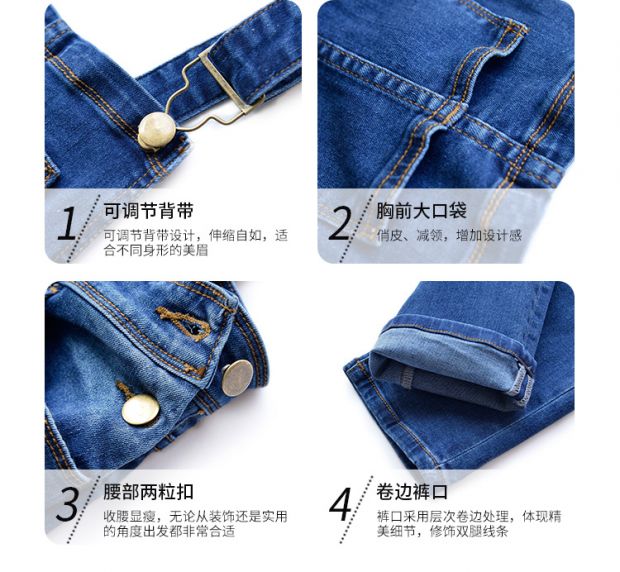 1 可调节背带

可调节背带设计，伸缩自如，适合不同身形的美眉

2 胸前大口袋

俏皮、减领，增加设计感

3 腰部两粒扣

收腰显瘦，无论从装饰还是实用的角度出发都非常合适

4 卷边裤口

裤口采用层次卷边处理，体现精美细节，修饰双腿线条