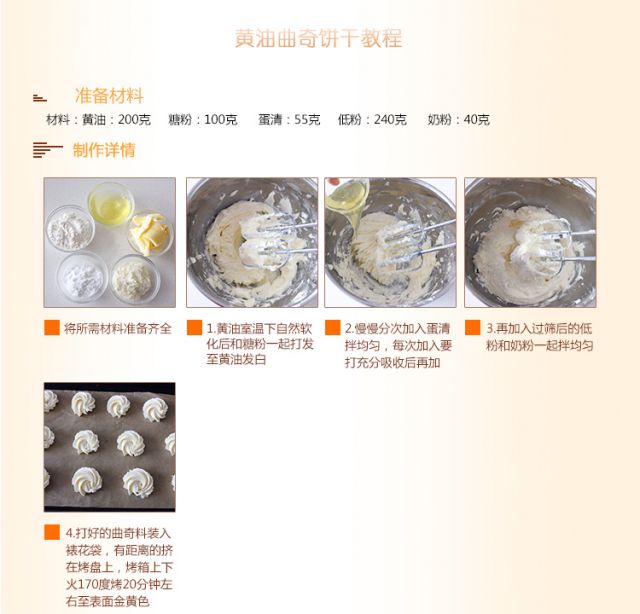 黄油曲奇饼干教程

准备材料

材料：黄油：200克　糖粉：100克　蛋清：55克　低粉：240克　奶粉：40克

制作详情

将所需材料准备齐全

1.黄油室温下自然软化后和糖粉一起打发至黄油发白

2.慢慢分次加入蛋清拌均匀，每次加入要打充分吸收后再加

3.再加入过筛后的低粉和奶粉一起拌均匀

4.打好的曲奇料装入裱花袋，有距离的挤在烤盘上，烤箱上下火170度烤20分钟左右至表面金黄色