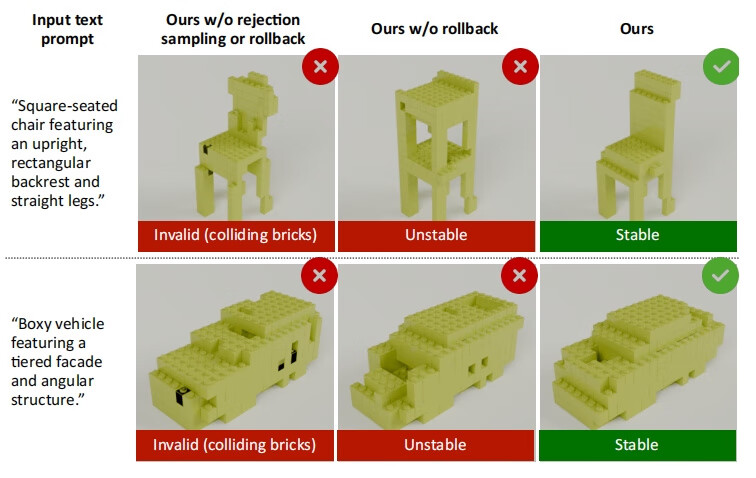 | Input text prompt | Ours w/o rejection sampling or rollback | Ours w/o rollback | Ours |
|---|---|---|---|
| "Square-seated chair featuring an upright, rectangular backrest and straight legs." | Invalid (colliding bricks) | Unstable | Stable |
| "Boxy vehicle featuring a tiered facade and angular structure." | Invalid (colliding bricks) | Unstable | Stable |