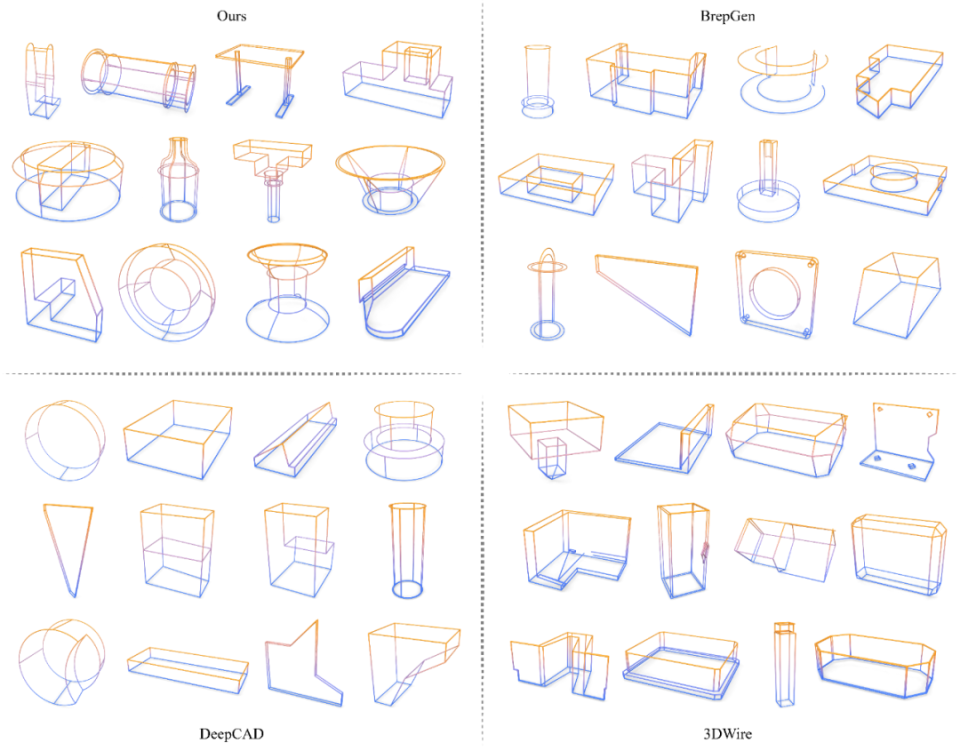 Ours

BrepGen

DeepCAD

3DWire