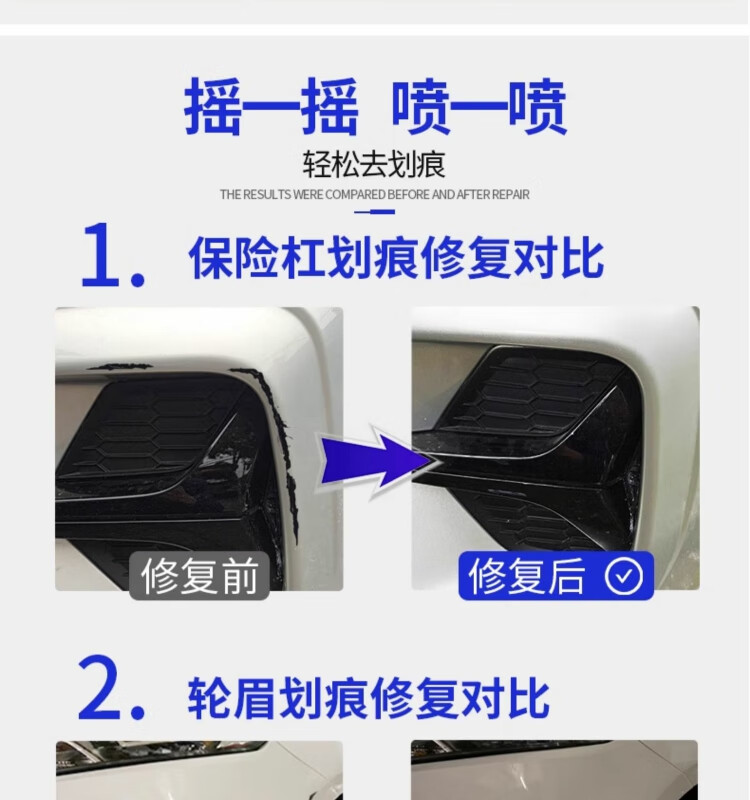 摇一摇 喷一喷

轻松去划痕

THE RESULTS WERE COMPARED BEFORE AND AFTER REPAIR

1. 保险杠划痕修复对比

修复前

修复后

2. 轮眉划痕修复对比