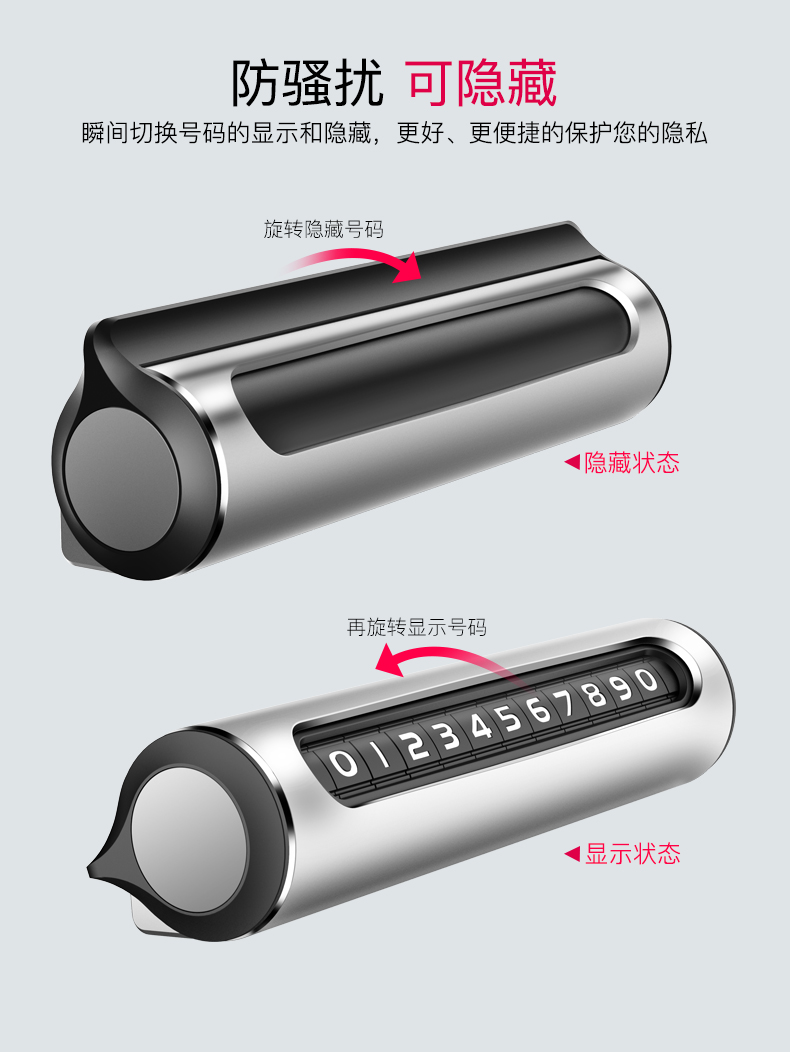 防骚扰 可隐藏

瞬间切换号码的显示和隐藏，更好、更便捷的保护您的隐私

旋转隐藏号码

◀隐藏状态

再旋转显示号码

01234567890

◀显示状态