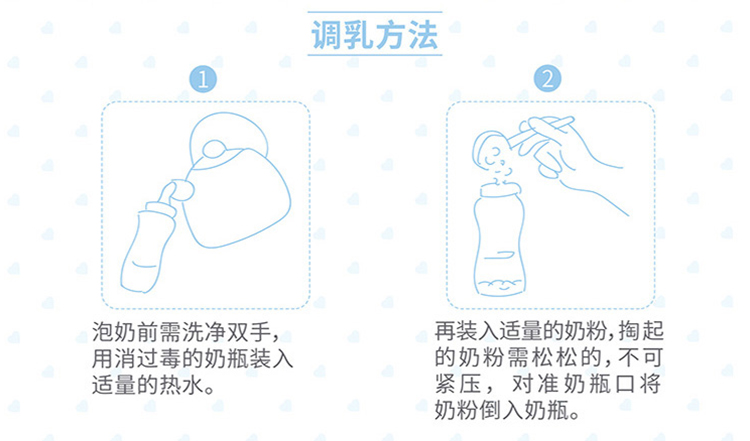 调乳方法

1

泡奶前需洗净双手，用消过毒的奶瓶装入适量的热水。

2

再装入适量的奶粉，掏起的奶粉需松松的，不可紧压，对准奶瓶口将奶粉倒入奶瓶。