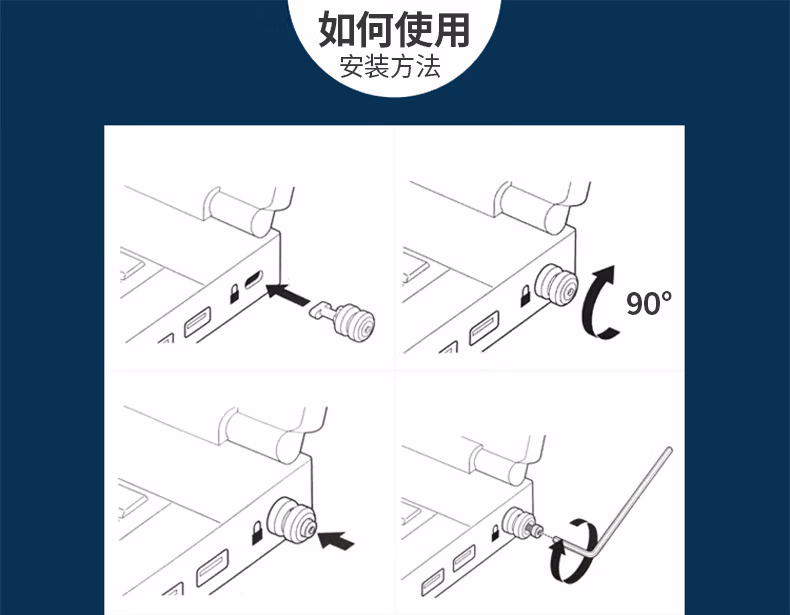 如何使用
安装方法

90°