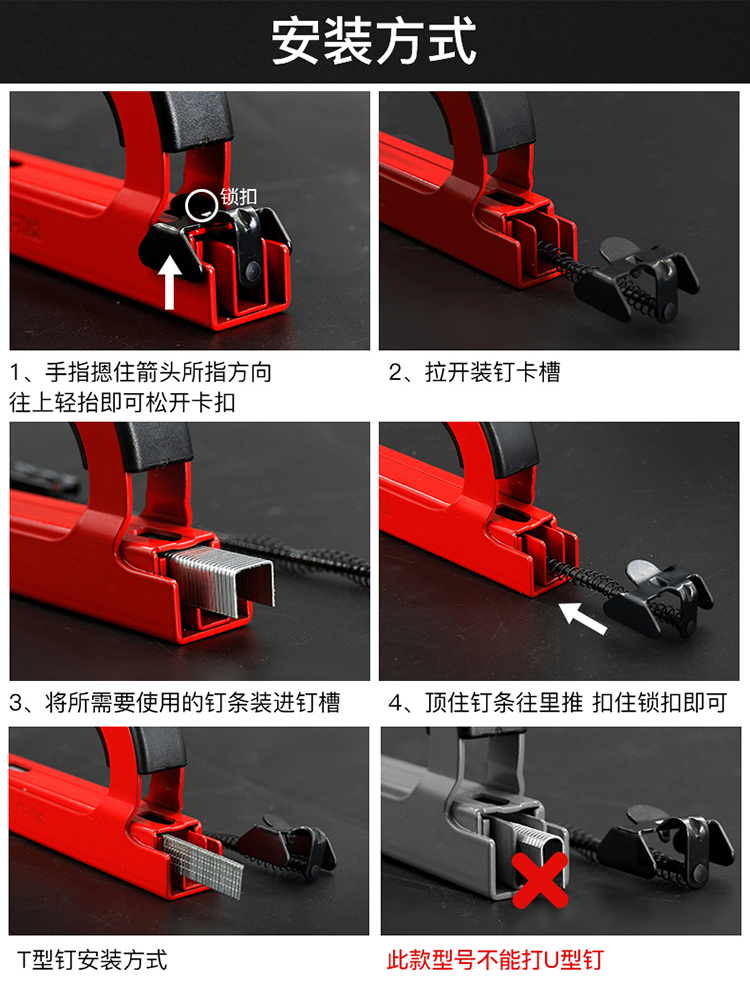 安装方式

锁扣

1、手指摁住箭头所指方向往上轻抬即可松开卡扣

2、拉开装钉卡槽

3、将所需要使用的钉条装进钉槽

4、顶住钉条往里推 扣住锁扣即可

T型钉安装方式

此款型号不能打U型钉