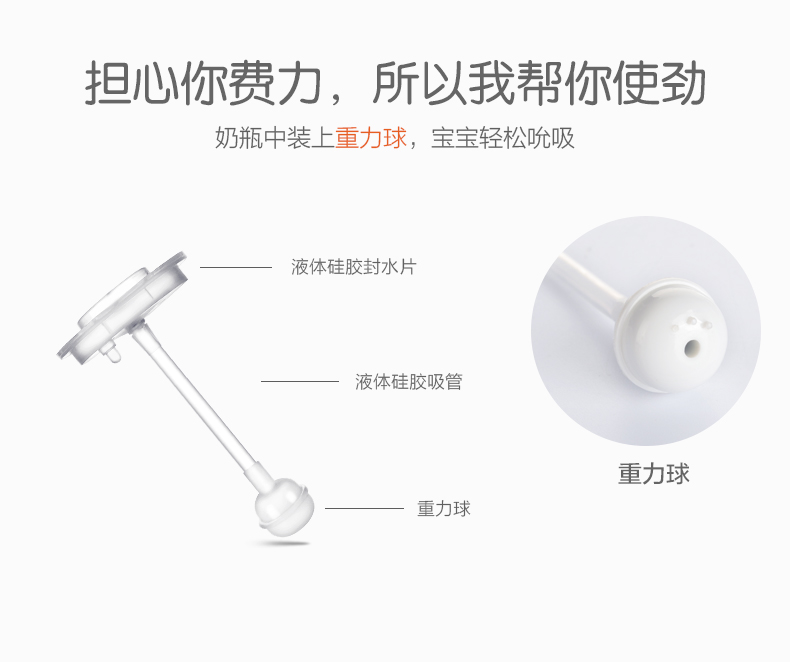 担心你费力，所以我帮你使劲

奶瓶中装上重力球，宝宝轻松吮吸

液体硅胶封水片

液体硅胶吸管

重力球

重力球