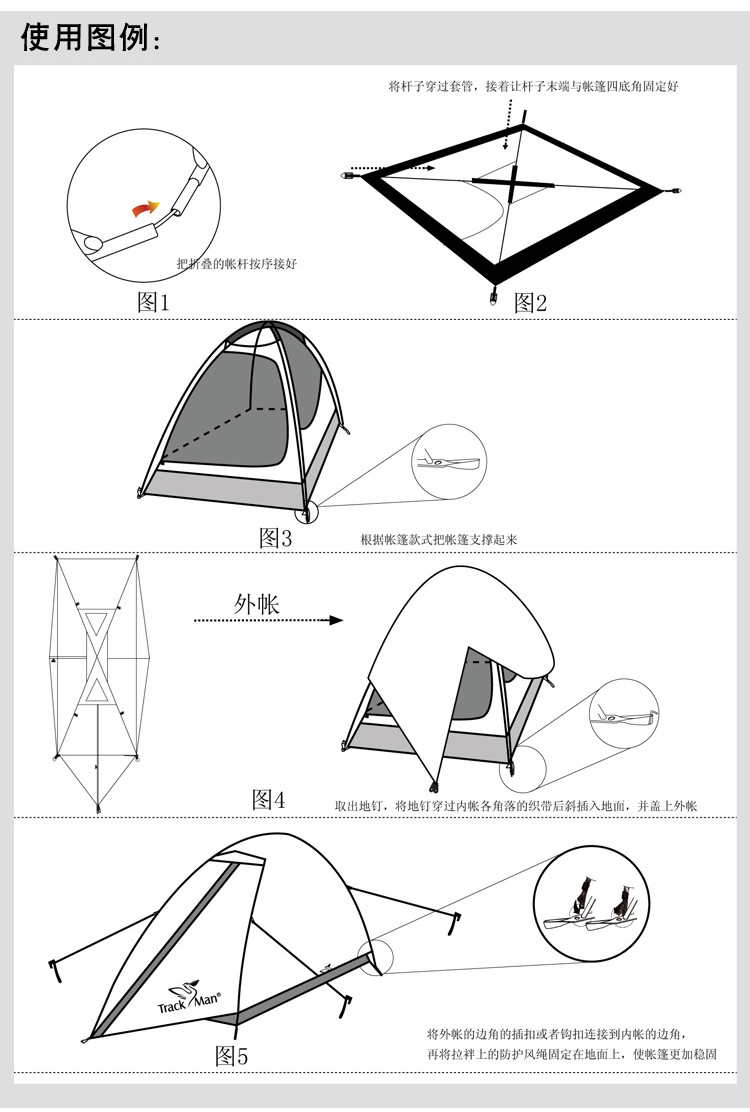 使用图例:

将杆子穿过套管，接着让杆子末端与帐篷四底角固定好

把折叠的帐杆按序接好

图1

图2

图3

根据帐篷款式把帐篷支撑起来

外帐

图4

取出地钉，将地钉穿过内帐各角落的织带后斜插入地面，并盖上外帐

Track Man®

图5

将外帐的边角的插扣或者钩扣连接到内帐的边角，再将拉袢上的防护风绳固定在地面上，使帐篷更加稳固