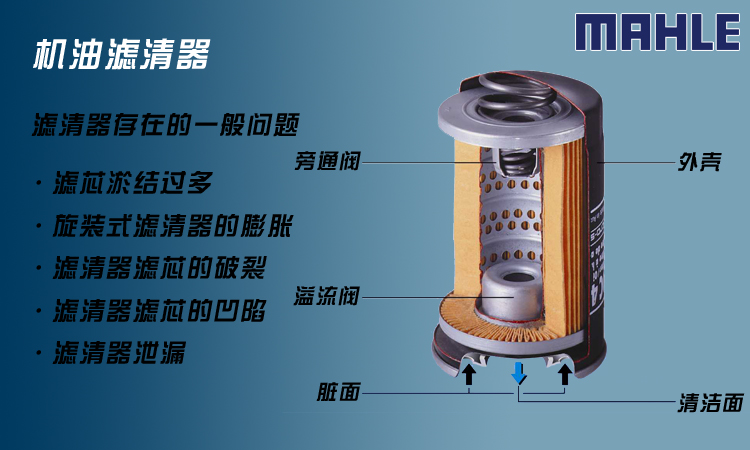 机油滤清器

MAHLE

滤清器存在的一般问题

· 滤芯淤结过多

· 旋装式滤清器的膨胀

· 滤清器滤芯的破裂

· 滤清器滤芯的凹陷

· 滤清器泄漏

旁通阀

外壳

溢流阀

脏面

清洁面