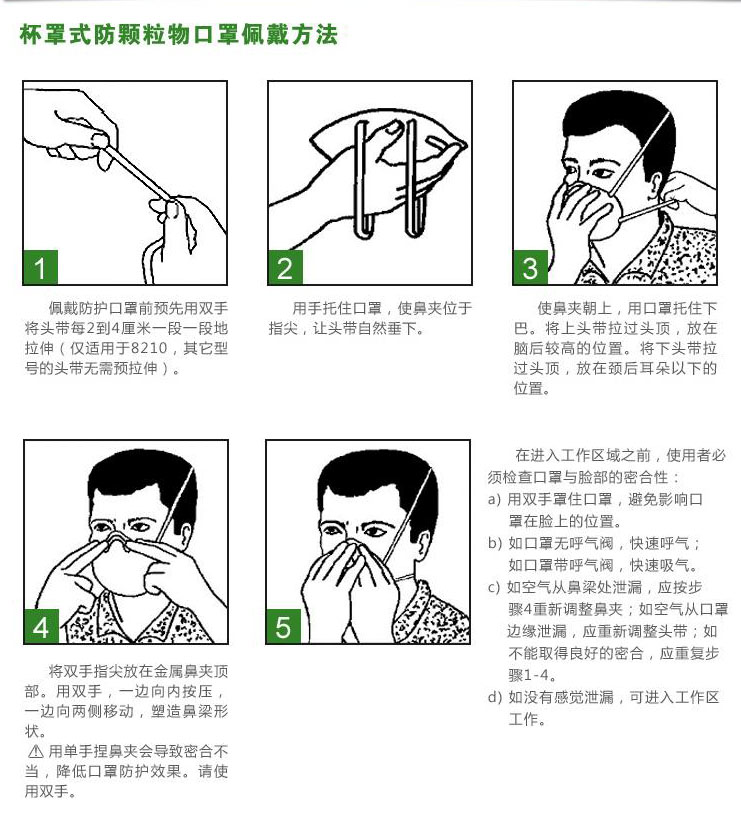 杯罩式防颗粒物口罩佩戴方法

1

佩戴防护口罩前预先用双手将头带每2到4厘米一段一段地拉伸（仅适用于8210，其它型号的头带无需预拉伸）。

2

用手托住口罩，使鼻夹位于指尖，让头带自然垂下。

3

使鼻夹朝上，用口罩托住下巴。将上头带拉过头顶，放在脑后较高的位置。将下头带拉过头顶，放在颈后耳朵以下的位置。

4

将双手指尖放在金属鼻夹顶部。用双手，一边向内按压，一边向两侧移动，塑造鼻梁形状。

⚠ 用单手捏鼻夹会导致密合不当，降低口罩防护效果。请使用双手。

5

在进入工作区域之前，使用者必须检查口罩与脸部的密合性：

a) 用双手罩住口罩，避免影响口罩在脸上的位置。

b) 如口罩无呼气阀，快速呼气；如口罩带呼气阀，快速吸气。

c) 如空气从鼻梁处泄漏，应按步骤4重新调整鼻夹；如空气从口罩边缘泄漏，应重新调整头带；如不能取得良好的密合，应重复步骤1-4。

d) 如没有感觉泄漏，可进入工作区工作。