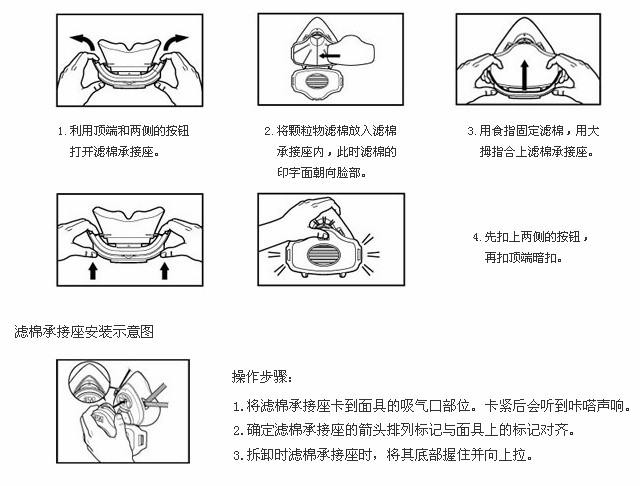 1. 利用顶端和两侧的按钮打开滤棉承接座。

2. 将颗粒物滤棉放入滤棉承接座内，此时滤棉的印字面朝向脸部。

3. 用食指固定滤棉，用大拇指合上滤棉承接座。

4. 先扣上两侧的按钮，再扣顶端暗扣。

滤棉承接座安装示意图

操作步骤：

1. 将滤棉承接座卡到面具的吸气口部位。卡紧后会听到咔嗒声响。

2. 确定滤棉承接座的箭头排列标记与面具上的标记对齐。

3. 拆卸时滤棉承接座时，将其底部握住并向上拉。