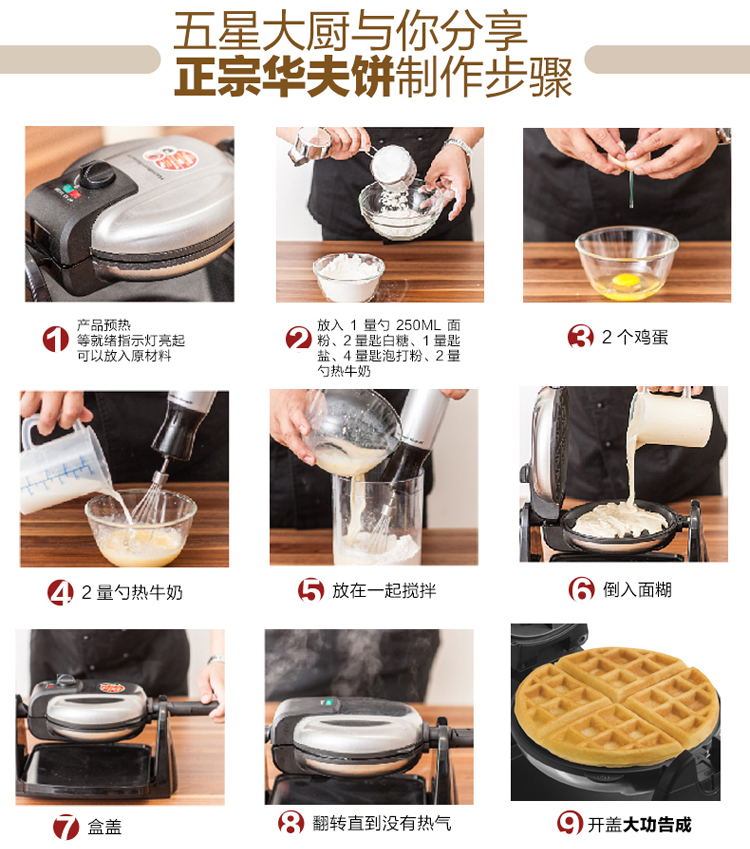 五星大厨与你分享
正宗华夫饼制作步骤

1 产品预热
等就绪指示灯亮起
可以放入原材料

2 放入 1 量勺 250ML 面粉、2 量匙白糖、1 量匙盐、4 量匙泡打粉、2 量勺热牛奶

3 2 个鸡蛋

4 2 量勺热牛奶

5 放在一起搅拌

6 倒入面糊

7 盒盖

8 翻转直到没有热气

9 开盖大功告成