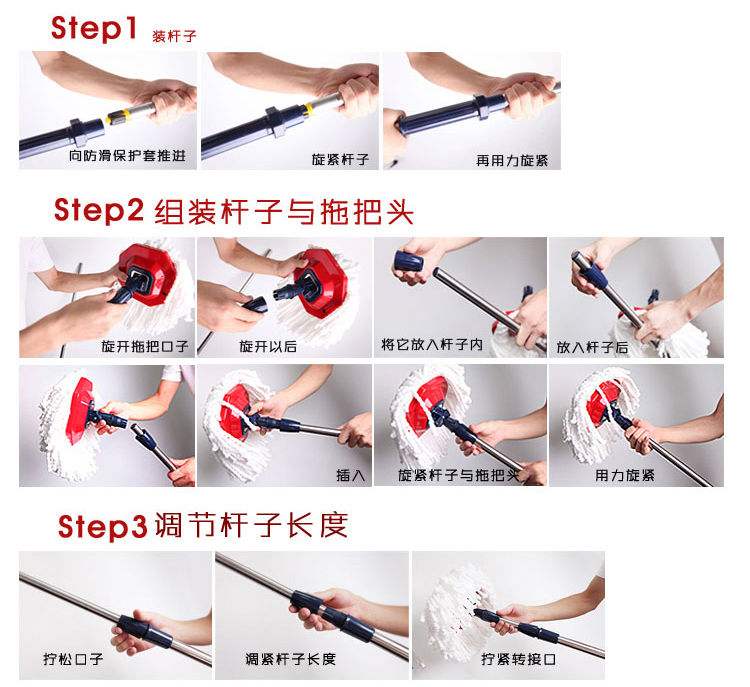 Step1 装杆子

向防滑保护套推进

旋紧杆子

再用力旋紧

Step2 组装杆子与拖把头

旋开拖把口子

旋开以后

将它放入杆子内

放入杆子后

插入

旋紧杆子与拖把头

用力旋紧

Step3 调节杆子长度

拧松口子

调紧杆子长度

拧紧转接口