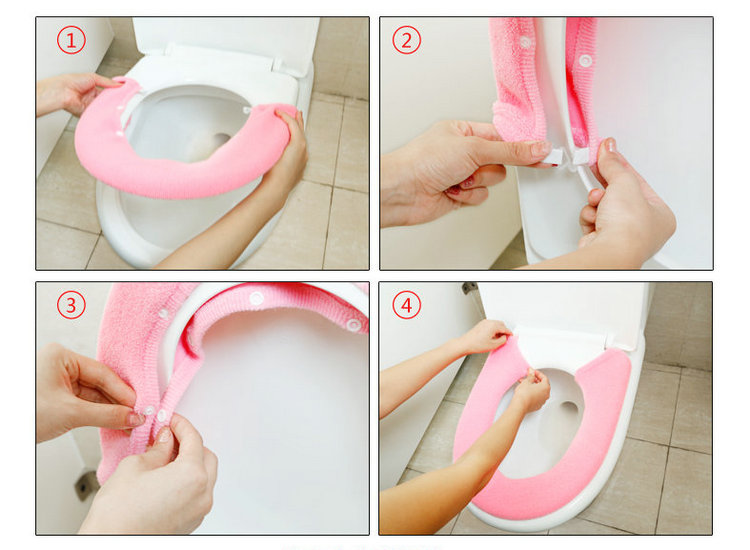 ①

②

③

④