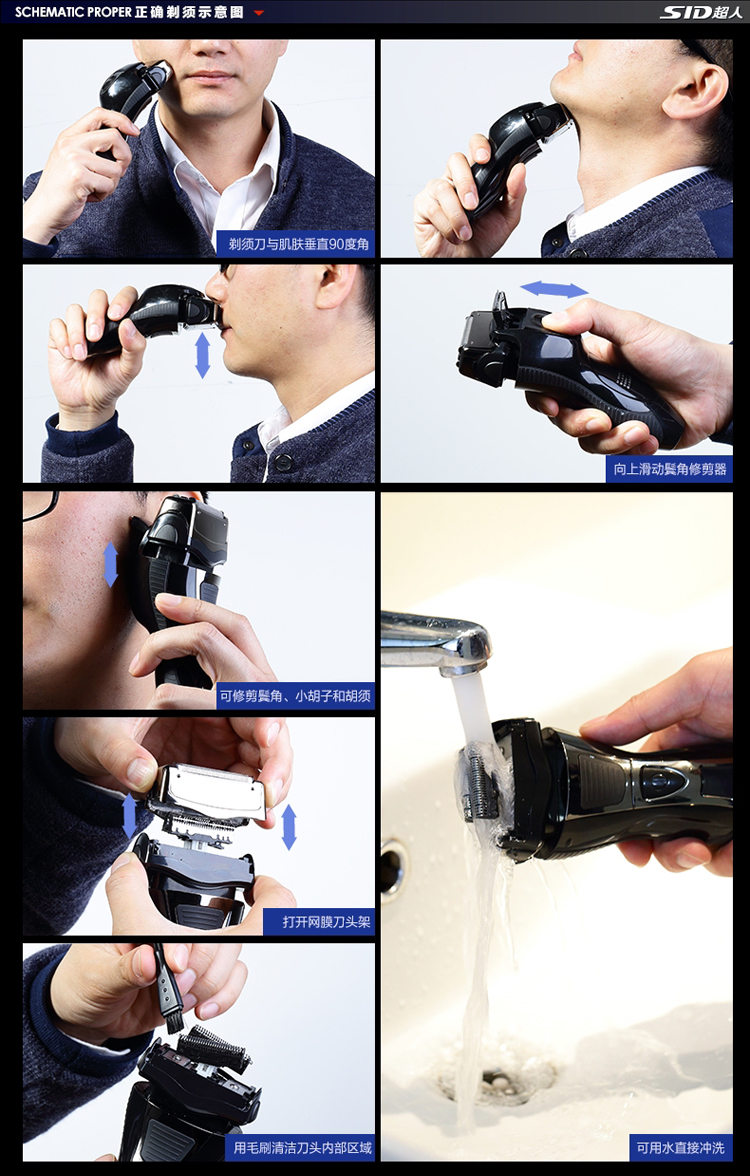 SCHEMATIC PROPER 正确剃须示意图

SID超人

剃须刀与肌肤垂直90度角

向上滑动鬓角修剪器

可修剪鬓角、小胡子和胡须

打开网膜刀头架

用毛刷清洁刀头内部区域

可用水直接冲洗