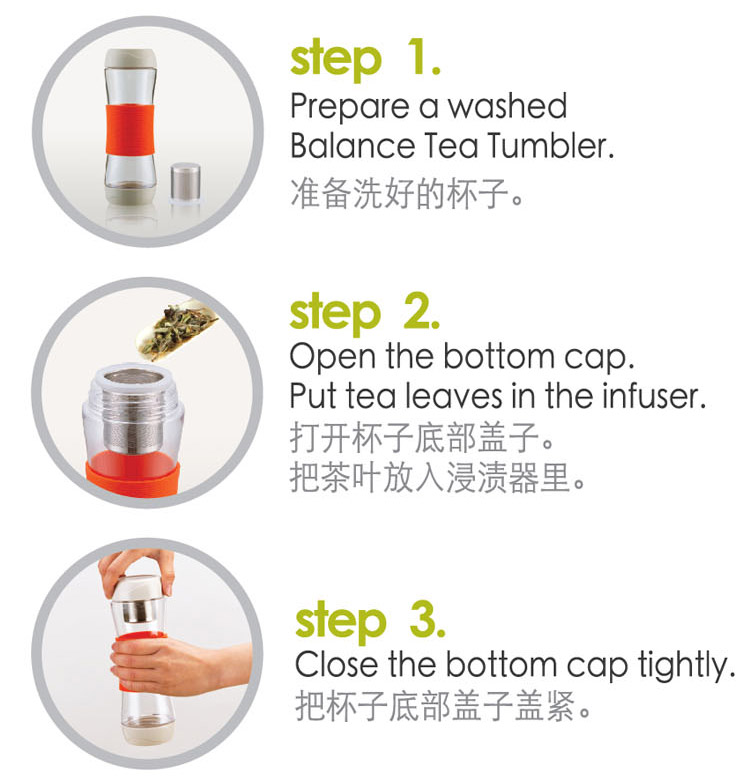 step 1.
Prepare a washed Balance Tea Tumbler.
准备洗好的杯子。

step 2.
Open the bottom cap.
Put tea leaves in the infuser.
打开杯子底部盖子。
把茶叶放入浸渍器里。

step 3.
Close the bottom cap tightly.
把杯子底部盖子盖紧。