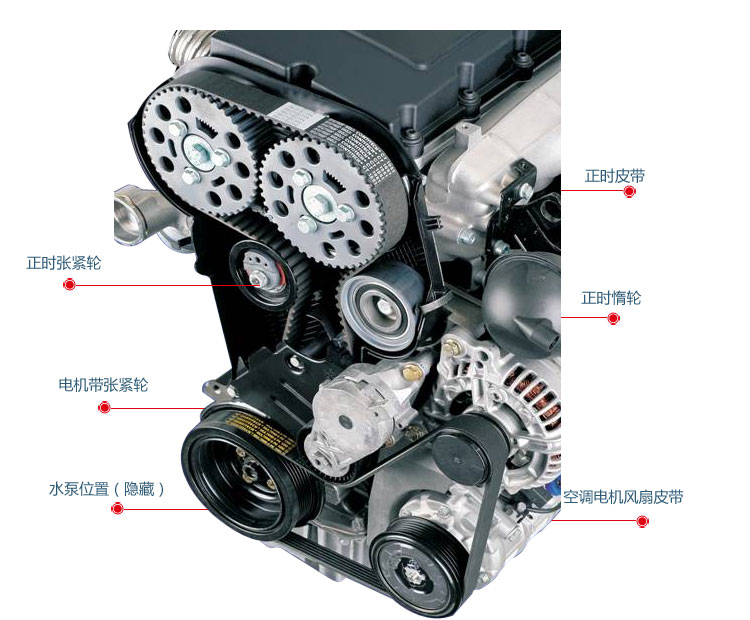 正时皮带

正时张紧轮

正时惰轮

电机带张紧轮

水泵位置（隐藏）

空调电机风扇皮带